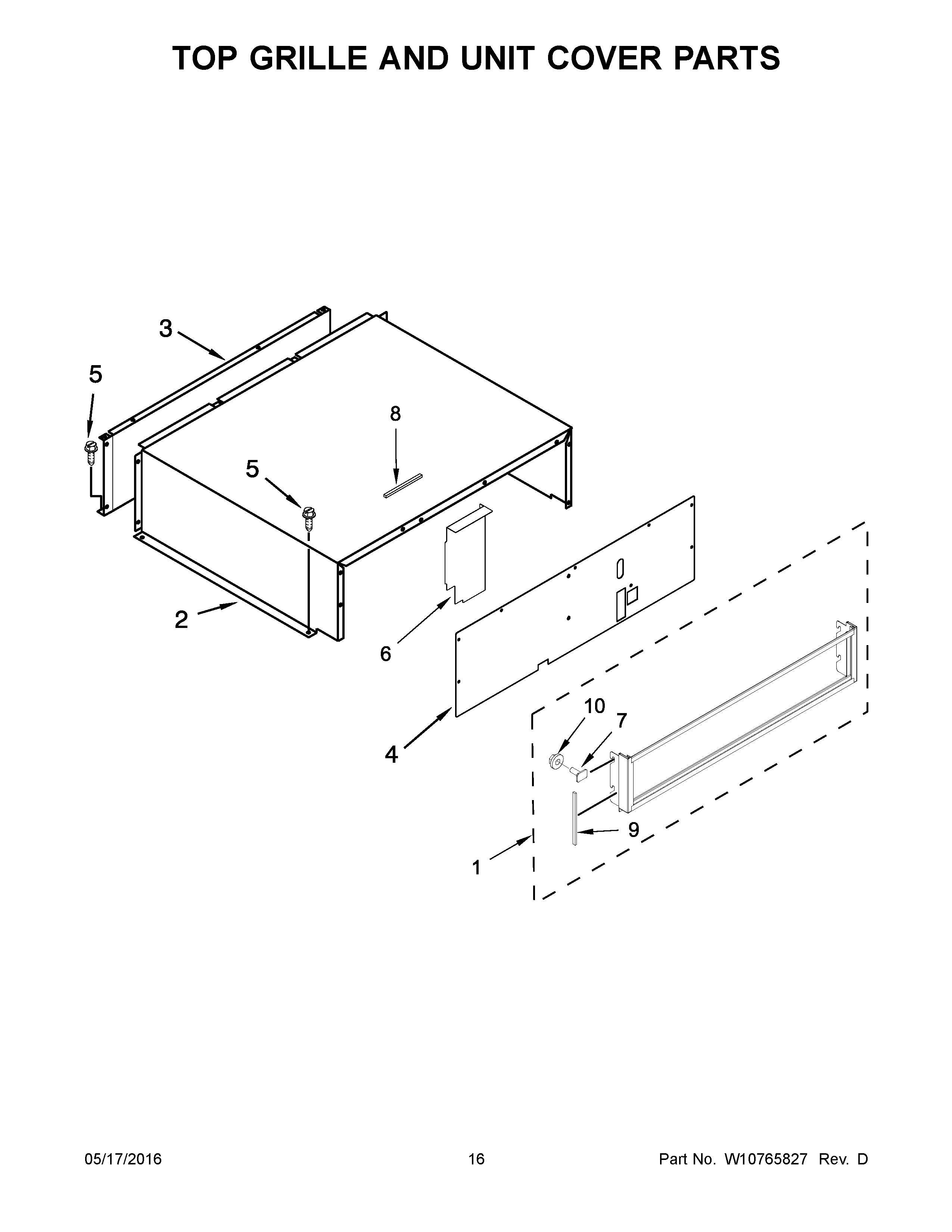 TOP GRILLE AND UNIT COVER PARTS

3

5

8

5

2

6

4

10

7

9

1

05/17/2016

16

Part No. W10765827 Rev. D