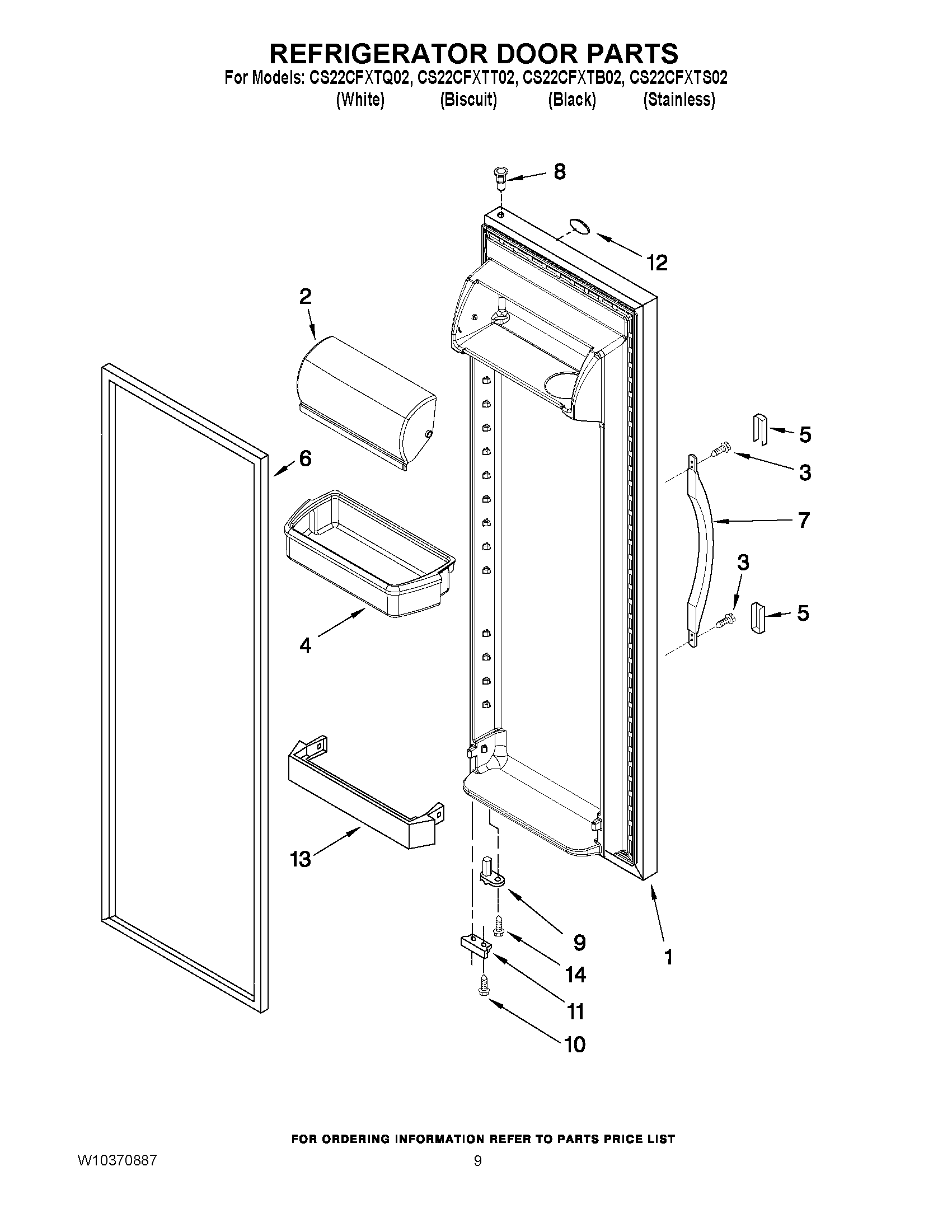 REFRIGERATOR DOOR PARTS

For Models: CS22CFXTQ02, CS22CFXTT02, CS22CFXTB02, CS22CFXTS02
(White) (Biscuit) (Black) (Stainless)

8
12
2
5
3
6
7
3
5
4
13
9
1
14
11
10

FOR ORDERING INFORMATION REFER TO PARTS PRICE LIST

W10370887

9