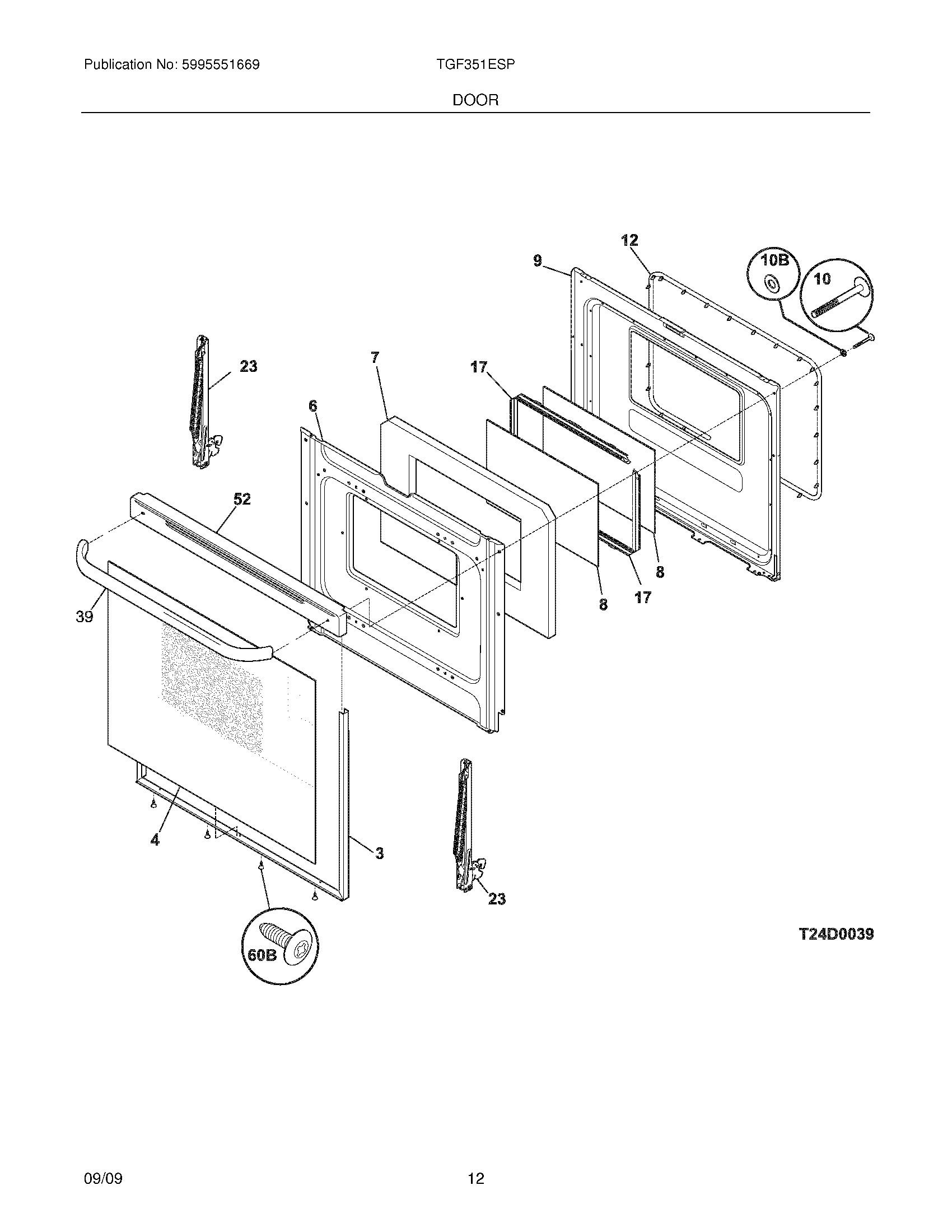 Publication No: 5995551669

TGF351ESP

DOOR

12
9
10B
10
23
7
17
6
52
39
8
17
8
4
3
23
60B
T24D0039

09/09

12