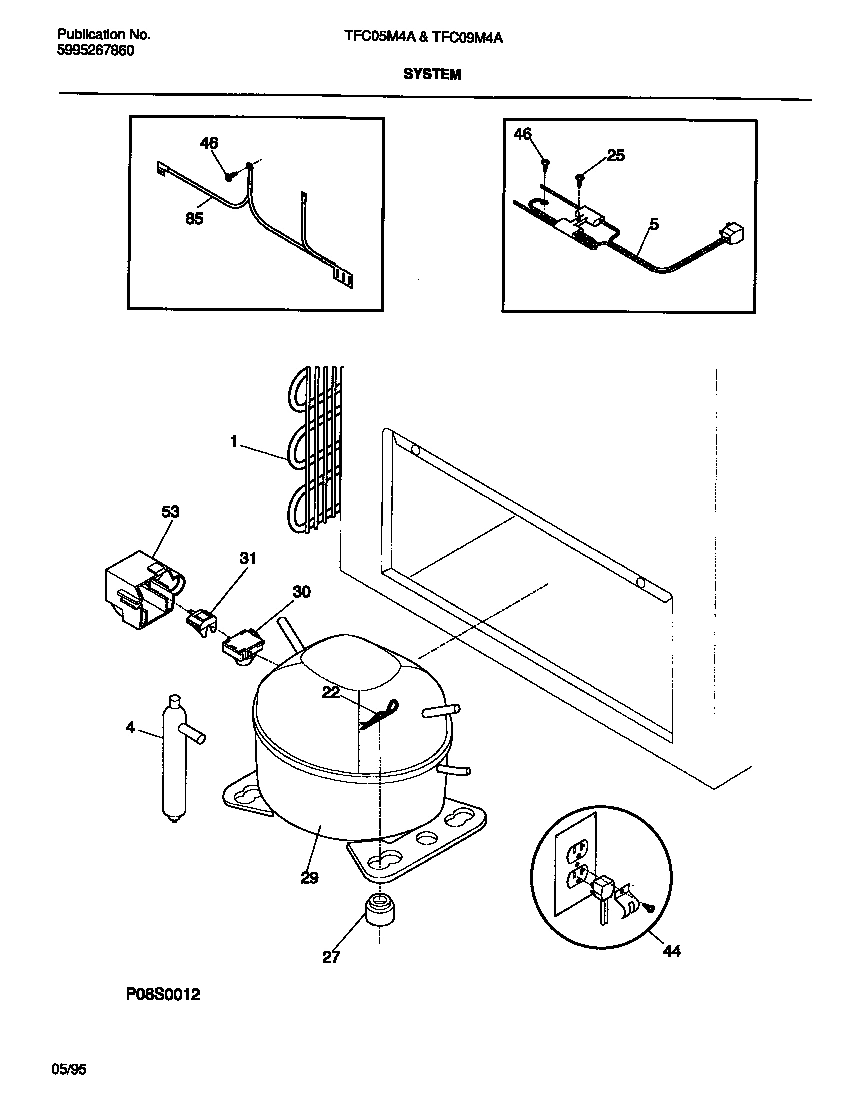 Publication No.
5995267860

TFC05M4A & TFC09M4A

SYSTEM

46
85

46
25
5

1
53
31
30
22
4
29
27
44

P08S0012

05/95