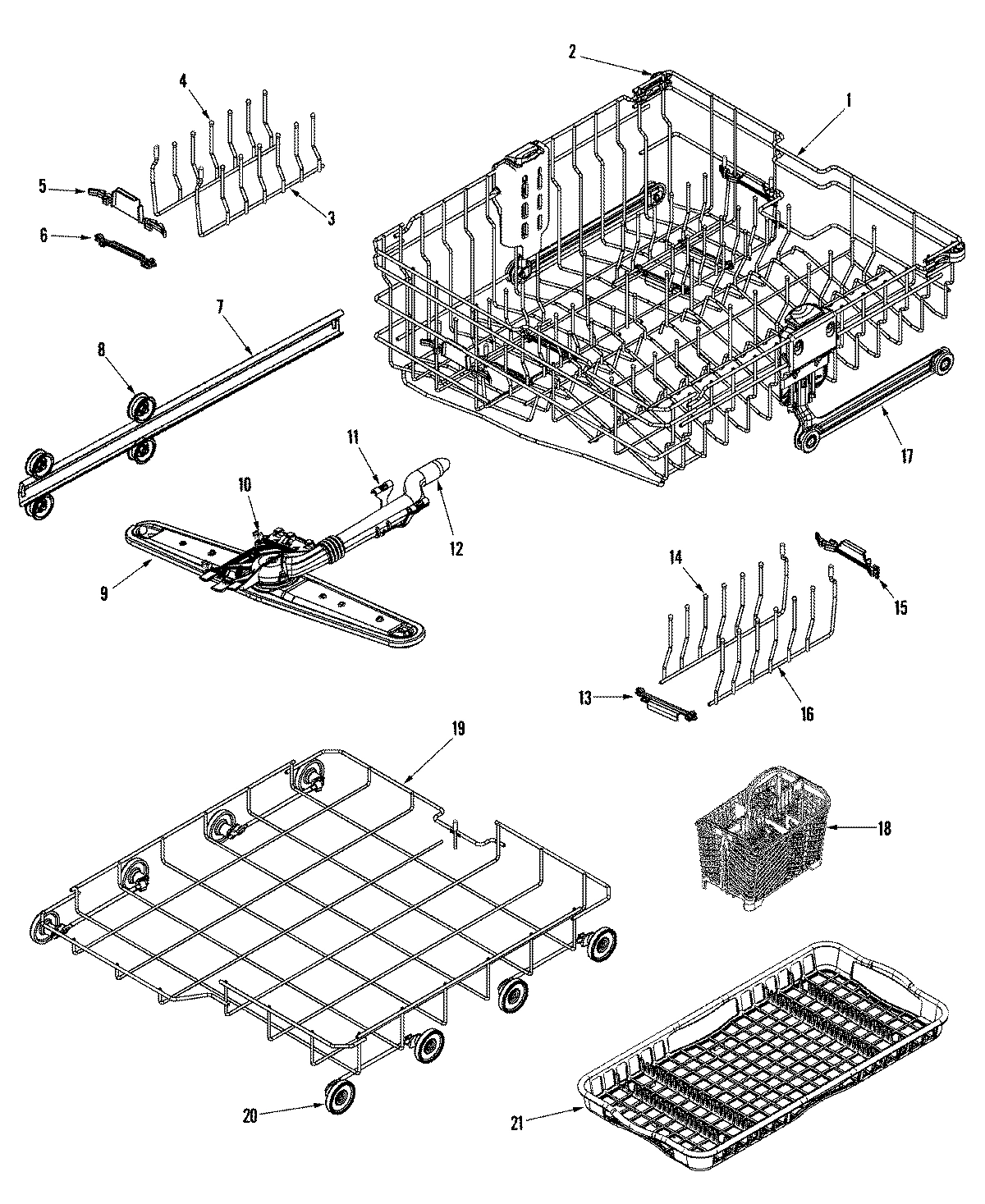 2
1
4
5
3
6
7
8
11
10
12
9
17
14
15
13
16
19
18
20
21