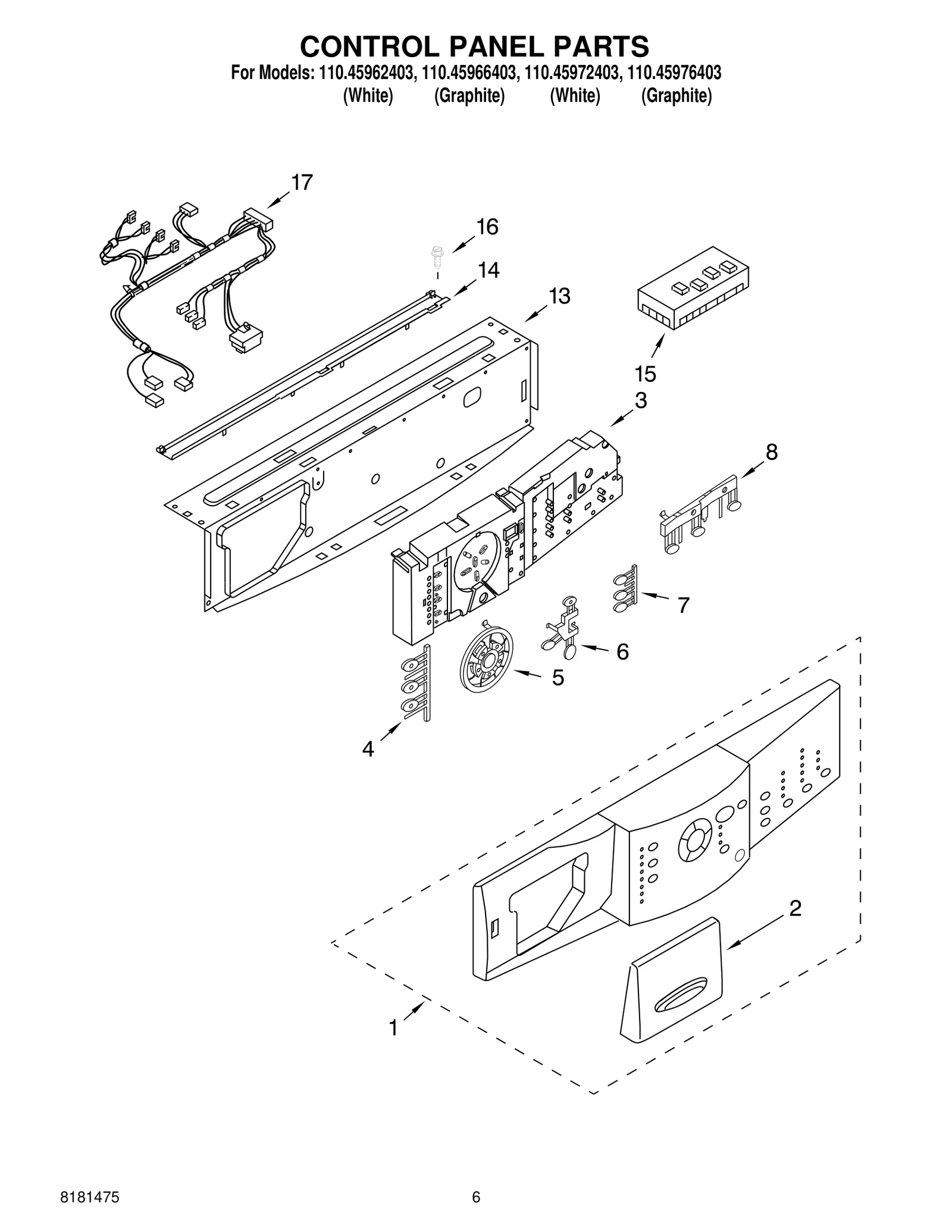 CONTROL PANEL PARTS
For Models: 110.45962403, 110.45966403, 110.45972403, 110.45976403
(White) (Graphite) (White) (Graphite)

17
16
14
13
15
3
8
7
6
5
4
2
1

8181475
6