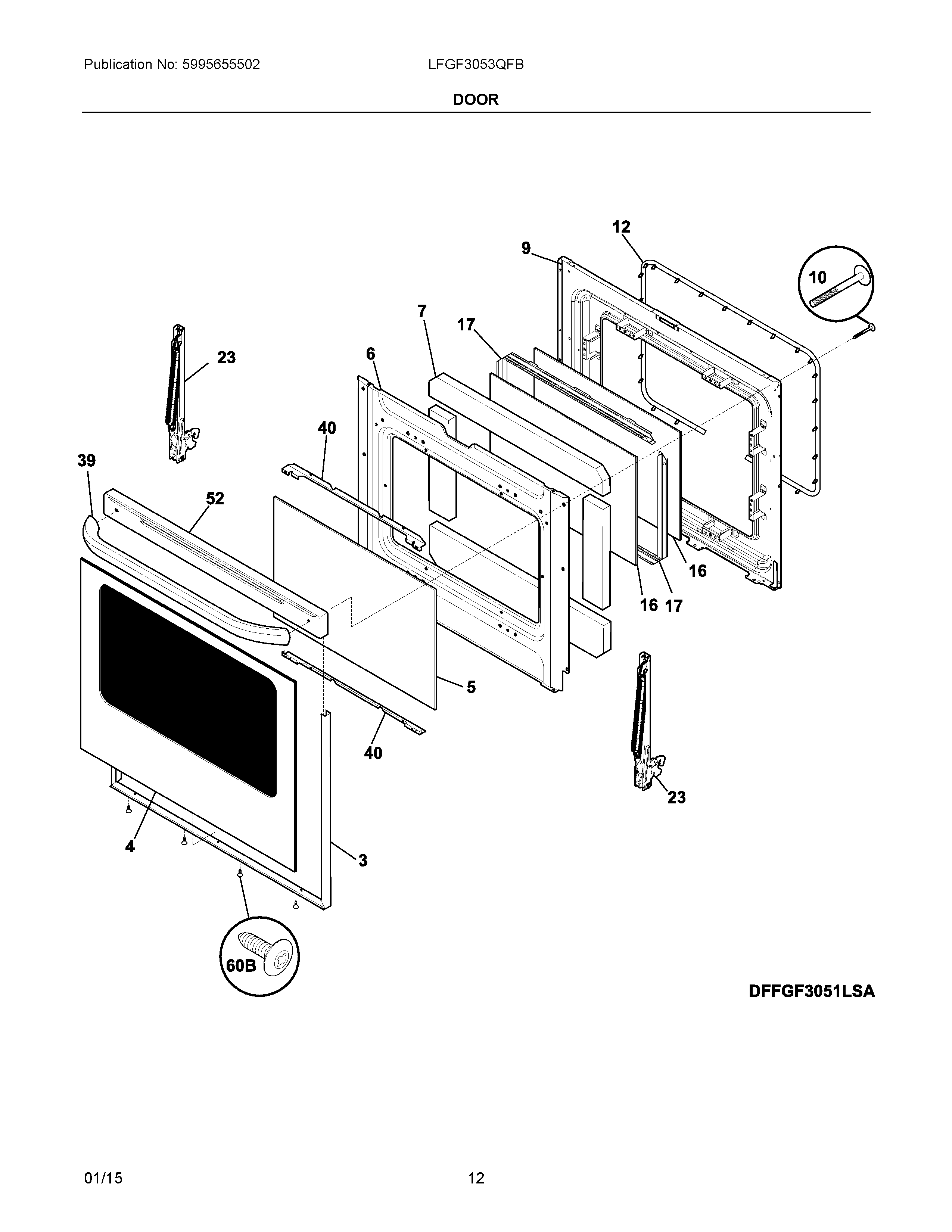 Publication No: 5995655502

LFGF3053QFB

DOOR

12
9
10
7
17
23
6
40
39
52
16
16 17
5
40
23
4
3
60B

DFFGF3051LSA

01/15

12