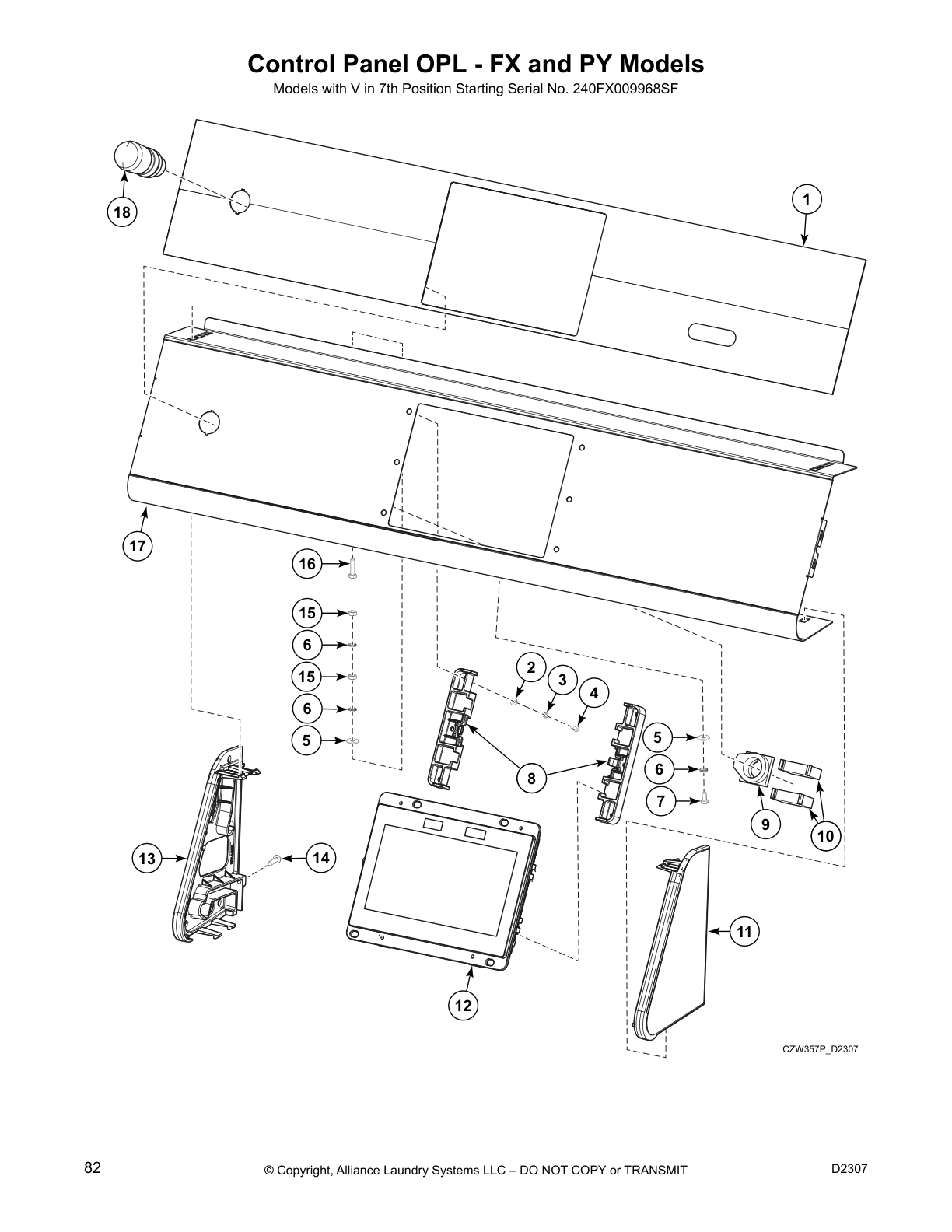 Control Panel OPL - FX and PY Models

Models with V in 7th Position Starting Serial No. 240FX009968SF

18

1

17

16

15

6

15

6

5

2

3

4

8

5

6

7

9

10

13

14

12

11

CZW357P_D2307

82

© Copyright, Alliance Laundry Systems LLC – DO NOT COPY or TRANSMIT

D2307