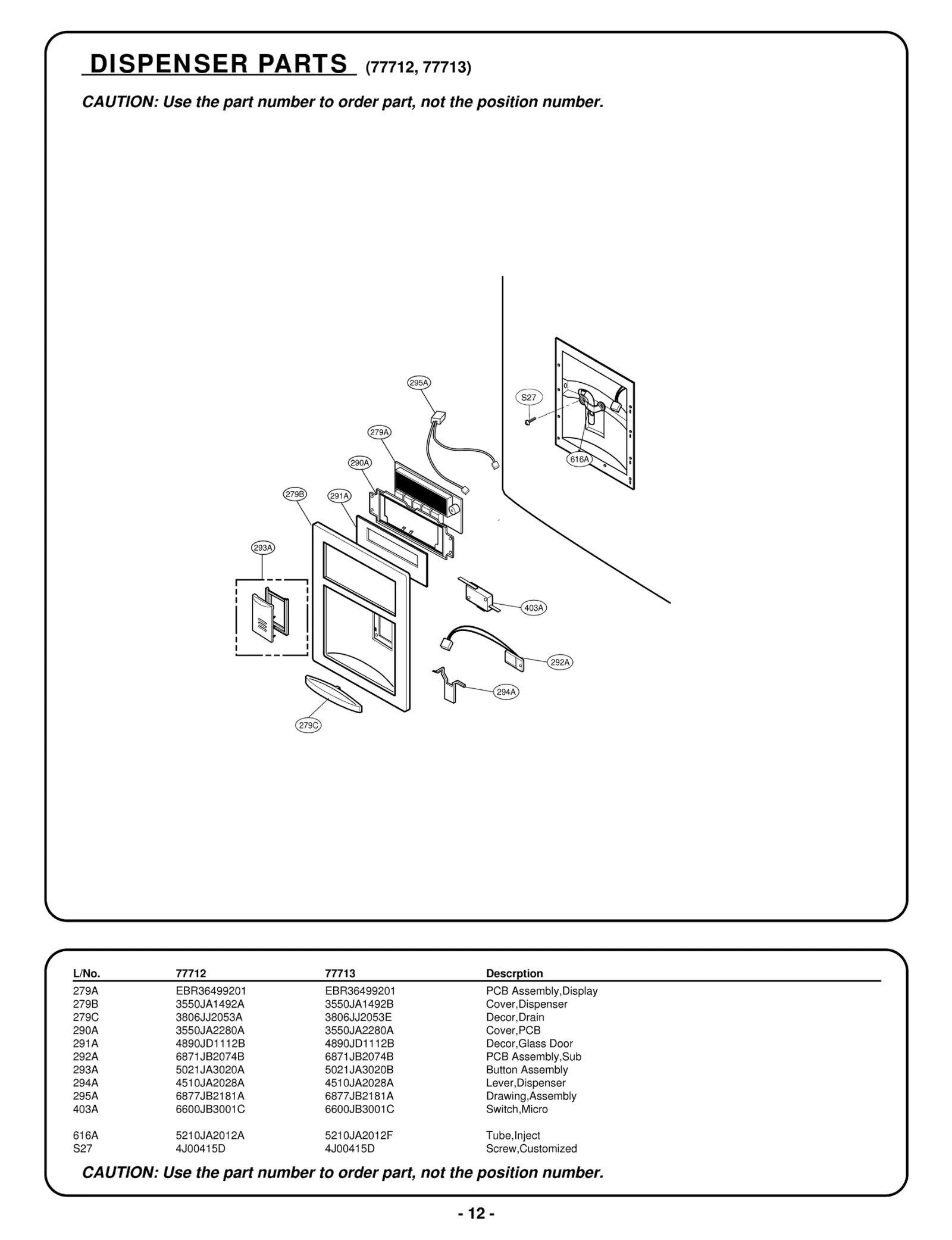 DISPENSER PARTS (77712, 77713)

CAUTION: Use the part number to order part, not the position number.

295A
S27
279A
290A
616A
279B
291A
293A
403A
292A
294A
279C

| L/No. | 77712 | 77713 | Descrption |
|---|---|---|---|
| 279A | EBR36499201 | EBR36499201 | PCB Assembly,Display |
| 279B | 3550JA1492A | 3550JA1492B | Cover,Dispenser |
| 279C | 3806JJ2053A | 3806JJ2053E | Decor,Drain |
| 290A | 3550JA2280A | 3550JA2280A | Cover,PCB |
| 291A | 4890JD1112B | 4890JD1112B | Decor,Glass Door |
| 292A | 6871JB2074B | 6871JB2074B | PCB Assembly,Sub |
| 293A | 5021JA3020A | 5021JA3020B | Button Assembly |
| 294A | 4510JA2028A | 4510JA2028A | Lever,Dispenser |
| 295A | 6877JB2181A | 6877JB2181A | Drawing,Assembly |
| 403A | 6600JB3001C | 6600JB3001C | Switch,Micro |
| 616A | 5210JA2012A | 5210JA2012F | Tube,Inject |
| S27 | 4J00415D | 4J00415D | Screw,Customized |

CAUTION: Use the part number to order part, not the position number.

- 12 -