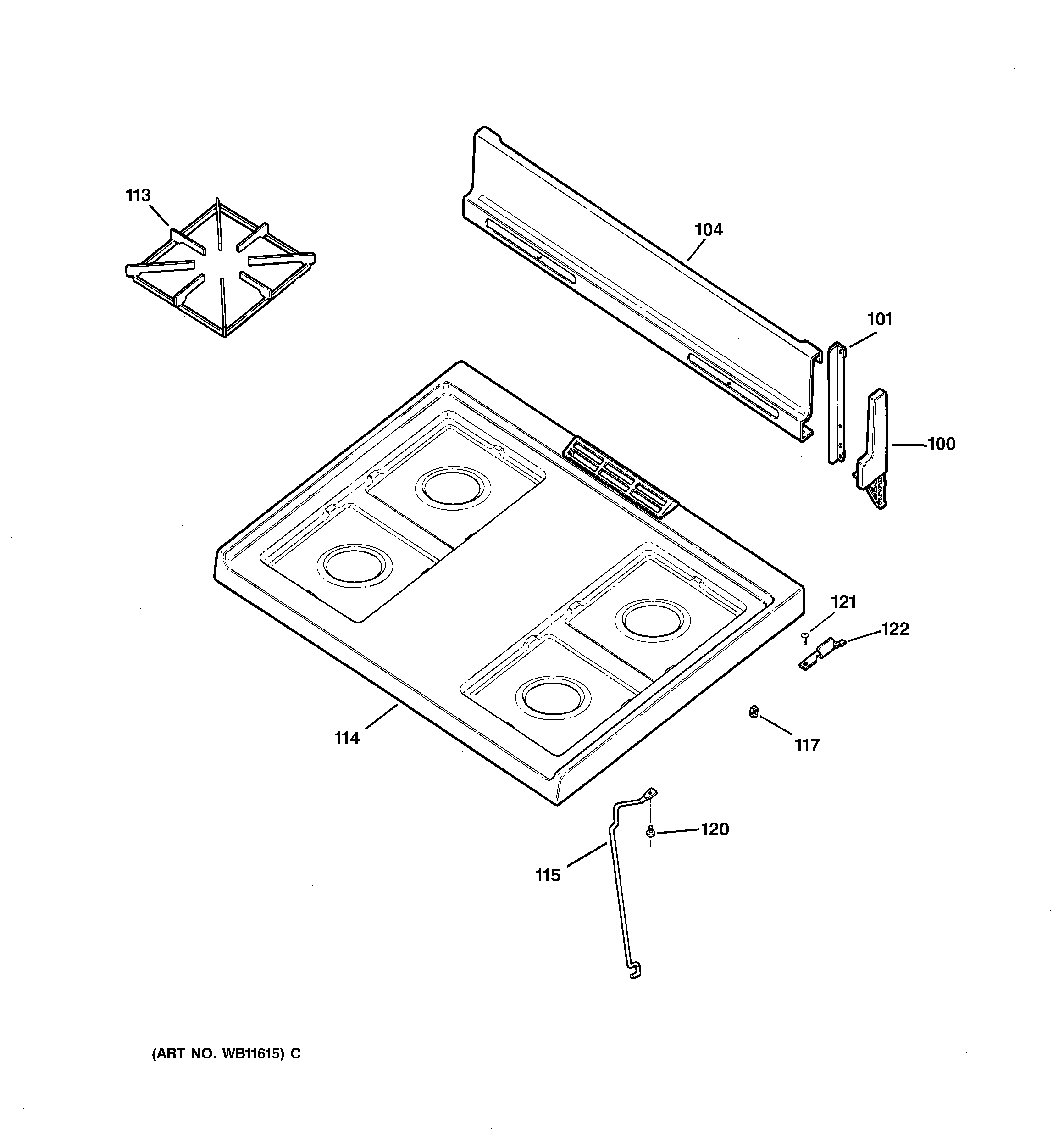 113

104

101

100

121

122

114

117

120

115

(ART NO. WB11615) C