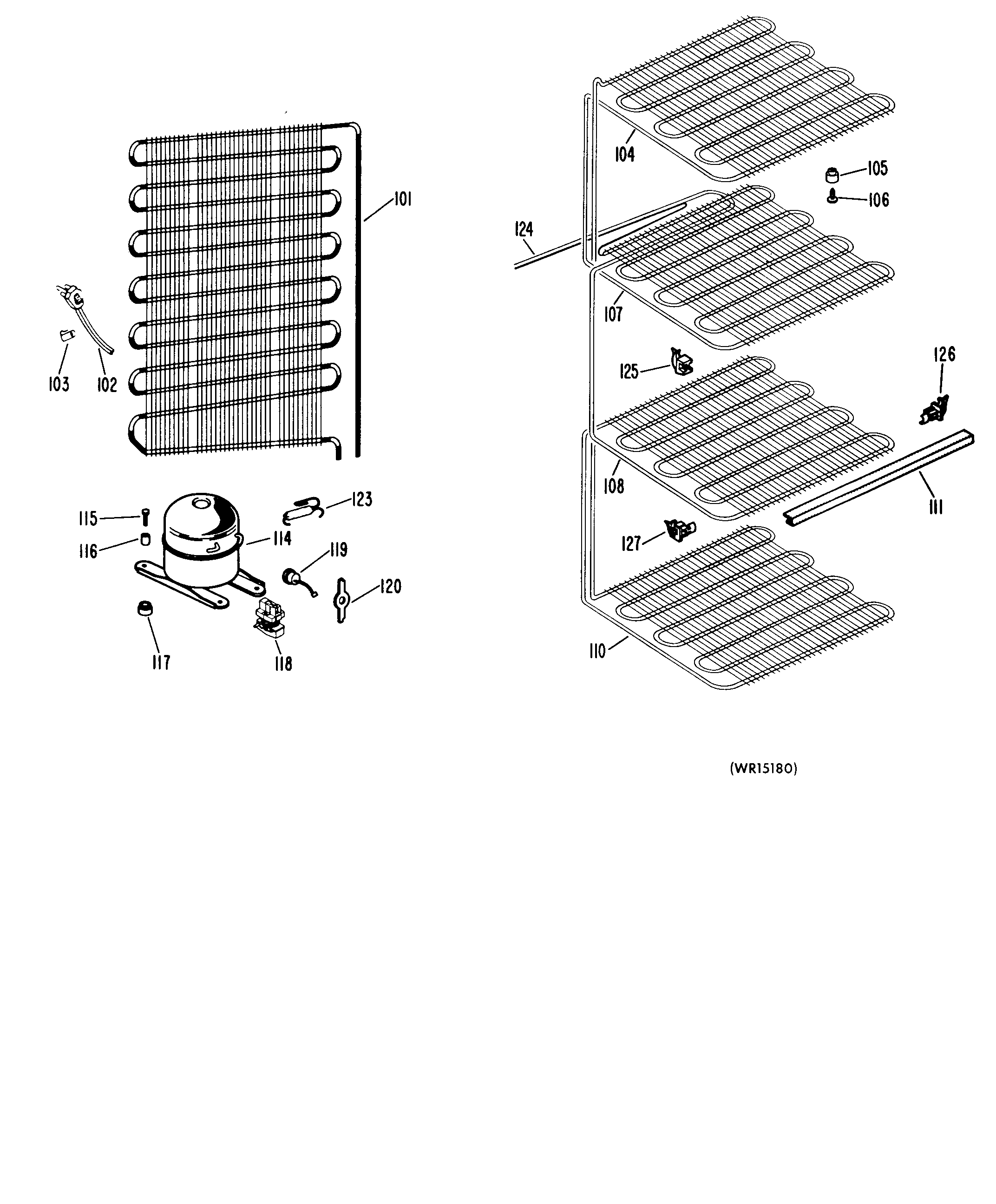 101
103
102
115
116
114
123
119
120
117
118
104
105
106
124
107
125
126
108
111
127
110
(WR15180)