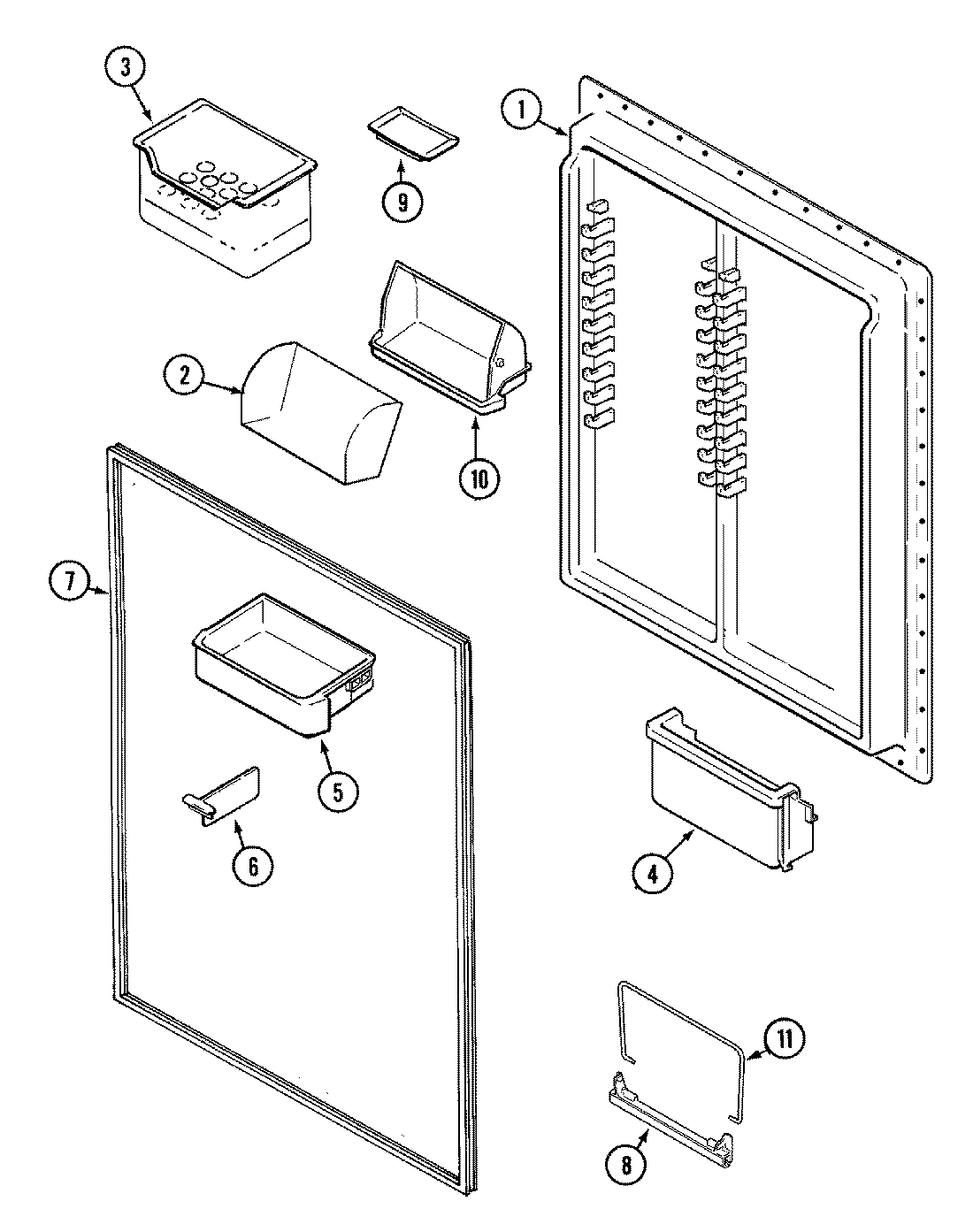 3
9
1
2
10
7
5
6
4
11
8