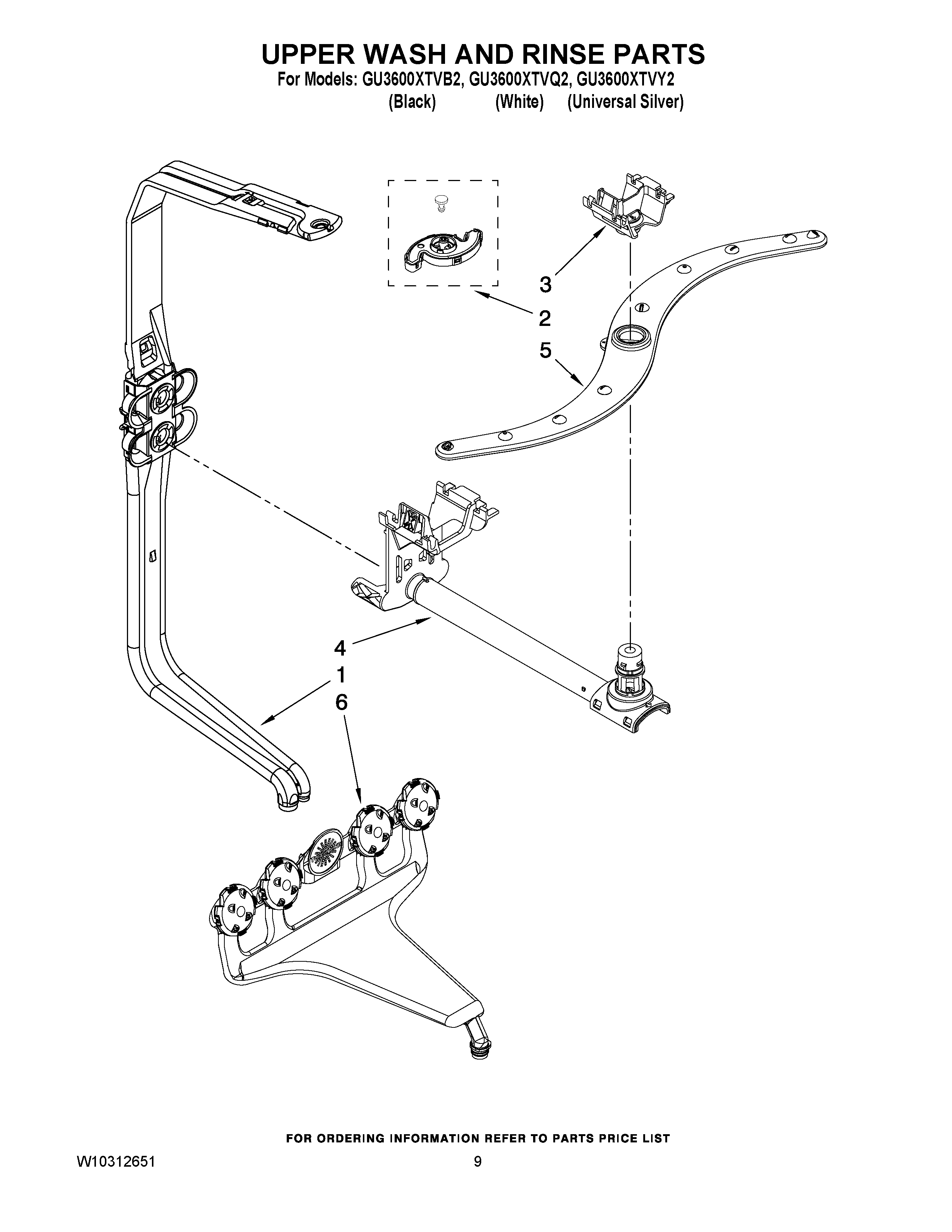 UPPER WASH AND RINSE PARTS

For Models: GU3600XTVB2, GU3600XTVQ2, GU3600XTVY2
(Black) (White) (Universal Silver)

3

2

5

4

1

6

FOR ORDERING INFORMATION REFER TO PARTS PRICE LIST

W10312651

9