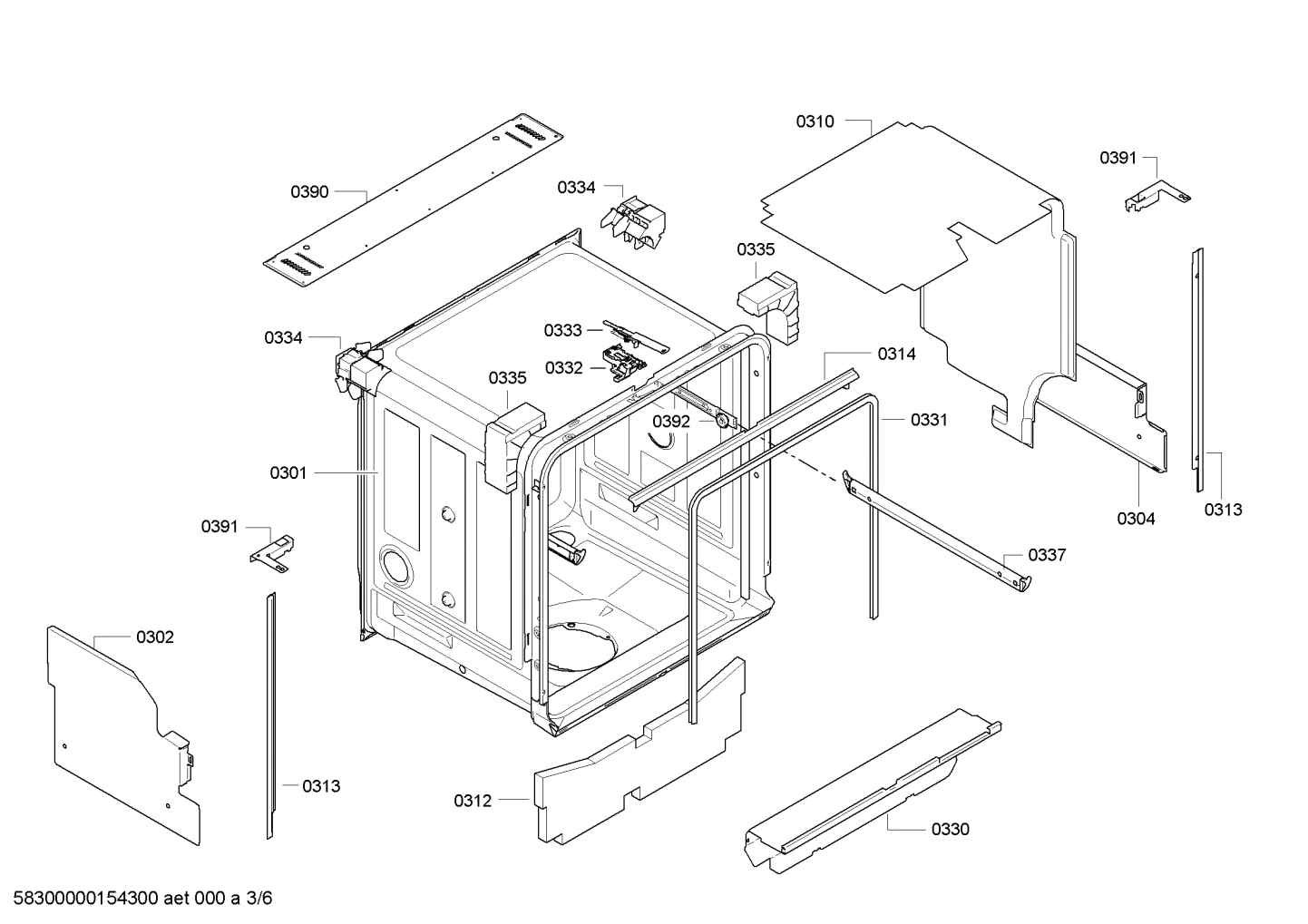 0310

0391

0390

0334

0335

0334

0333

0332

0314

0335

0392

0331

0301

0304

0313

0391

0337

0302

0313

0312

0330

58300000154300 aet 000 a 3/6