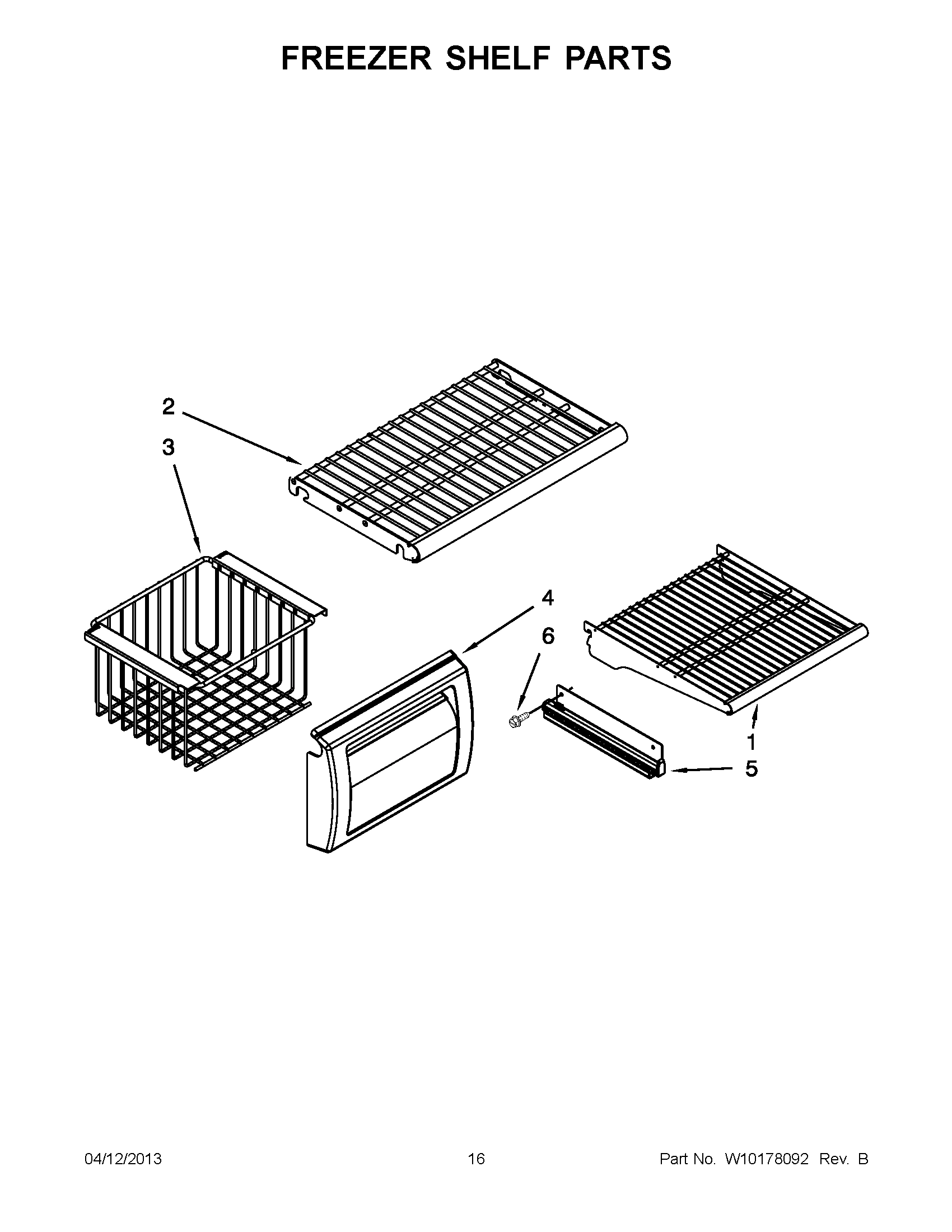 FREEZER SHELF PARTS

2
3
4
6
1
5

04/12/2013
16
Part No. W10178092 Rev. B