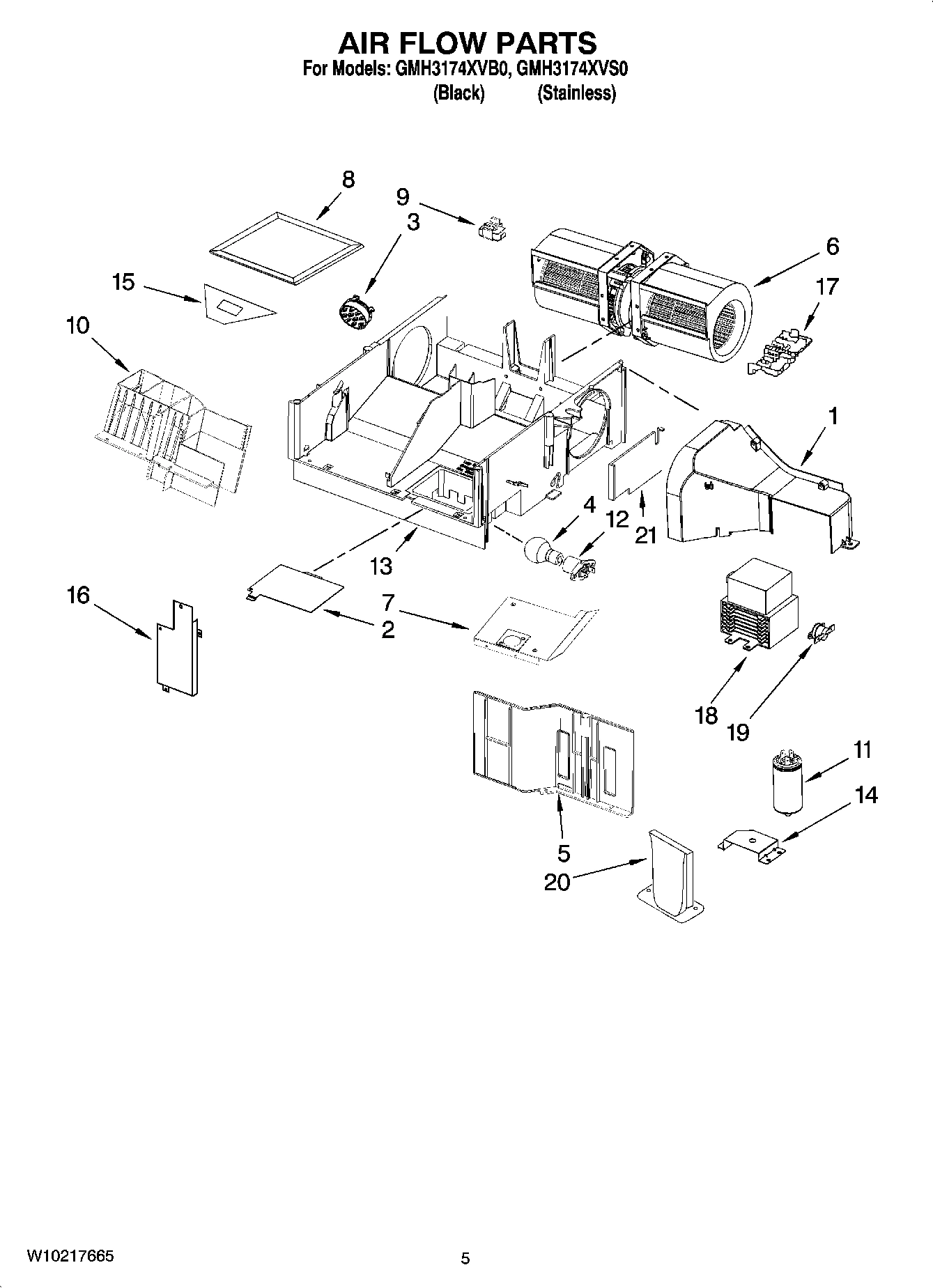 AIR FLOW PARTS

For Models: GMH3174XVB0, GMH3174XVS0
(Black) (Stainless)

8
9
3
6
15
17
10
1
4
12
21
13
16
7
2
18
19
11
14
5
20

W10217665

5