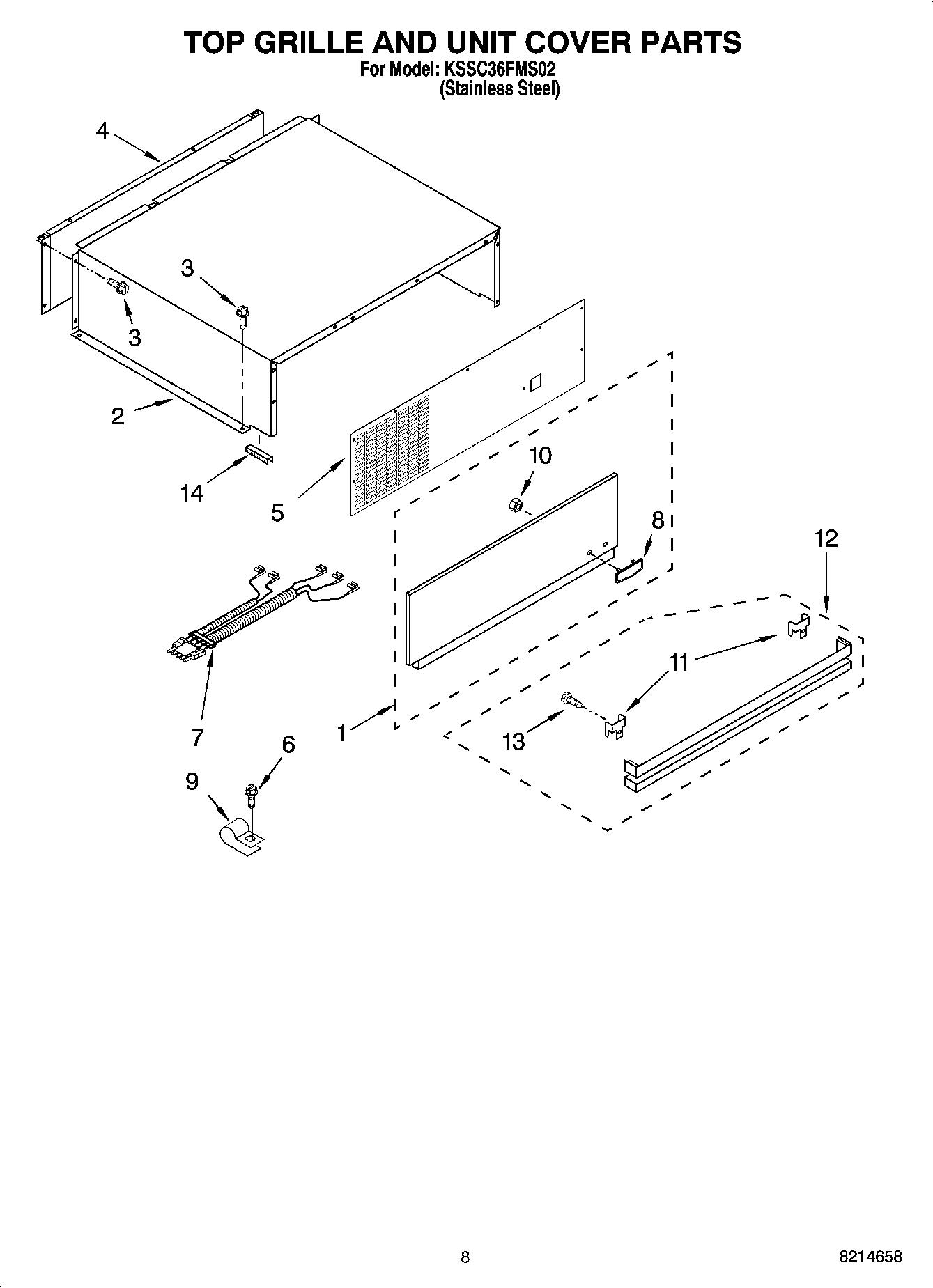 TOP GRILLE AND UNIT COVER PARTS
For Model: KSSC36FMS02
(Stainless Steel)

4
3
3
2
14
5
10
8
12
7
11
1
13
6
9

8
8214658