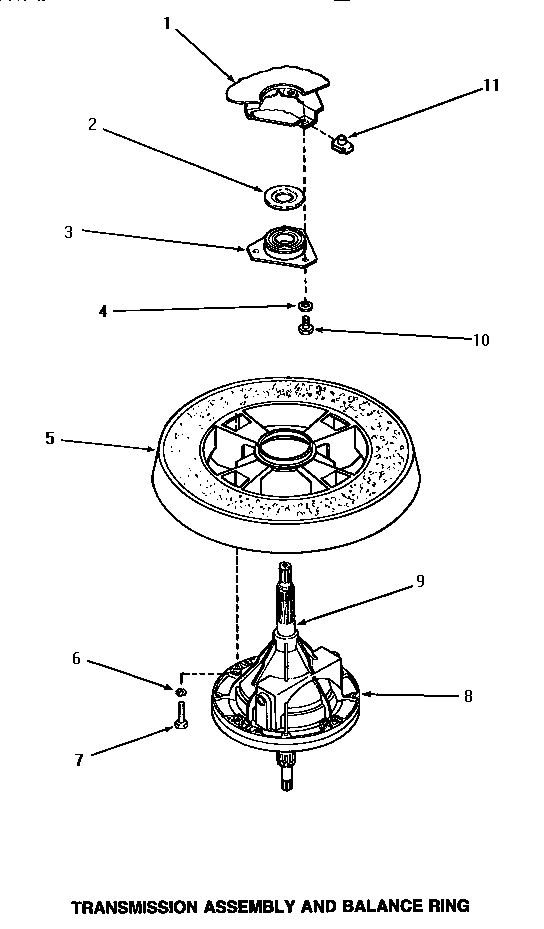 1

11

2

3

4

10

5

9

6

8

7

TRANSMISSION ASSEMBLY AND BALANCE RING