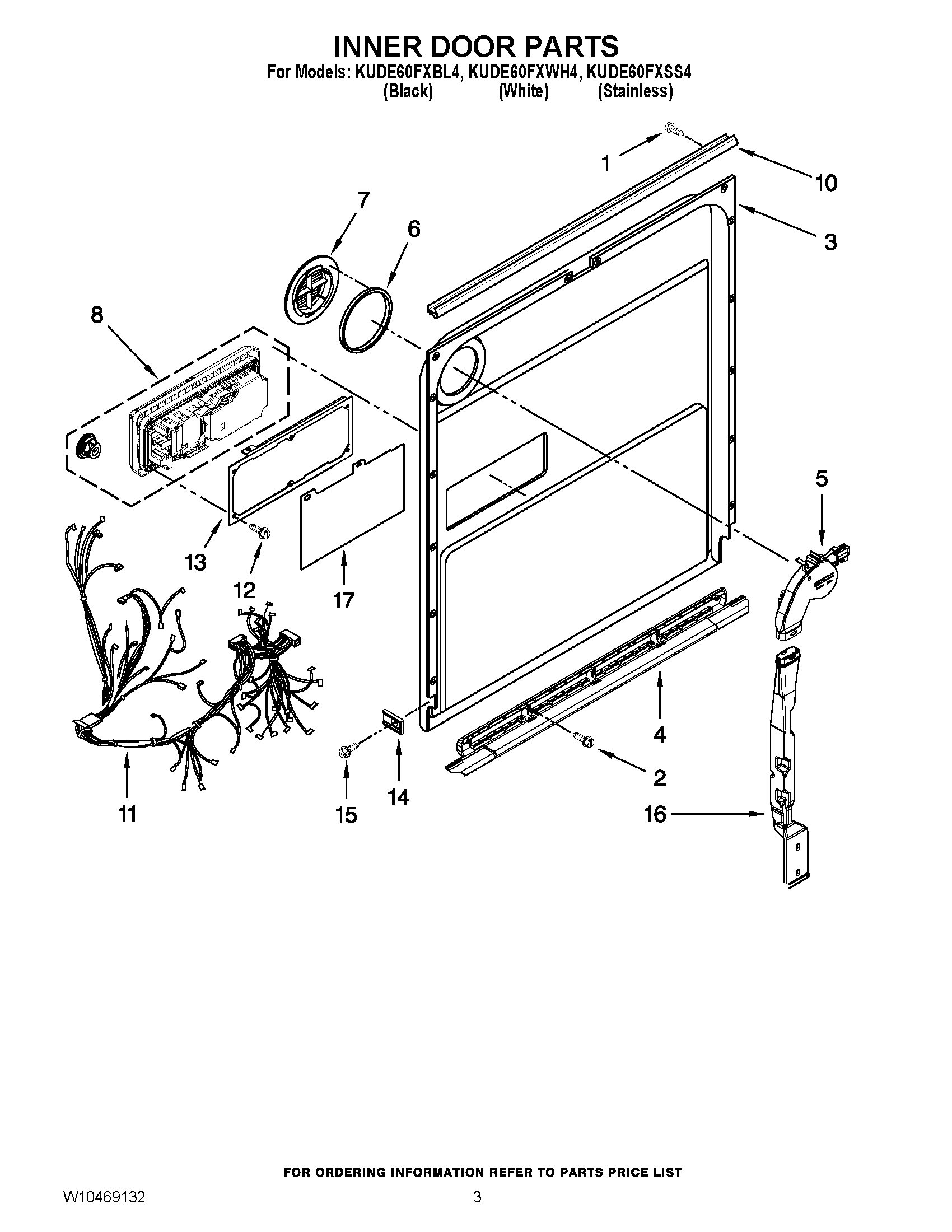 INNER DOOR PARTS

For Models: KUDE60FXBL4, KUDE60FXWH4, KUDE60FXSS4
(Black) (White) (Stainless)

1
10
3
7
6
8
5
13
12
17
4
2
14
15
11
16

FOR ORDERING INFORMATION REFER TO PARTS PRICE LIST

W10469132

3