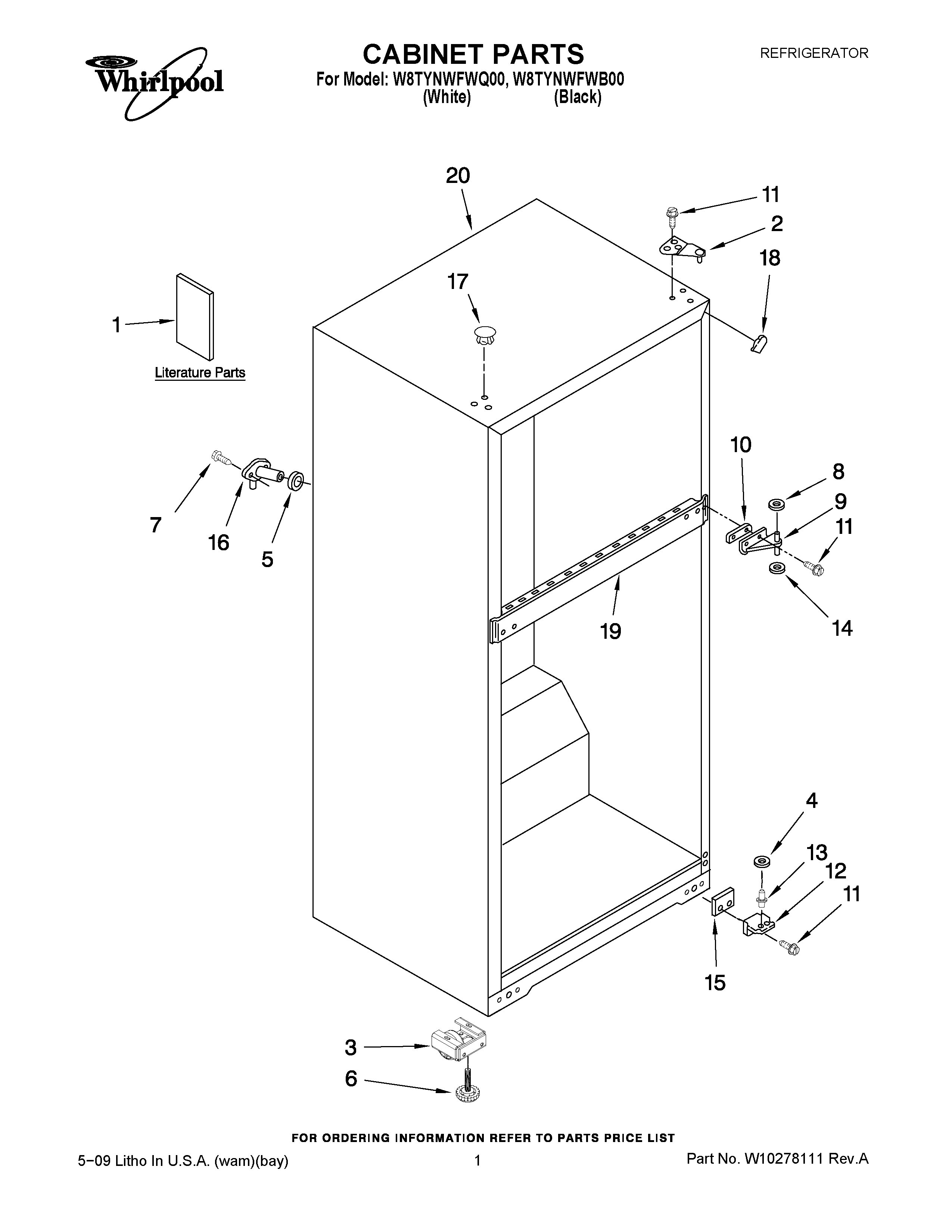 Whirlpool

CABINET PARTS

For Model: W8TYNWFWQ00, W8TYNWFWB00
(White) (Black)

REFRIGERATOR

20
11
2
18
17
1
Literature Parts
10
8
9
11
7
16
5
19
14
4
13
12
11
15
3
6

FOR ORDERING INFORMATION REFER TO PARTS PRICE LIST

5−09 Litho In U.S.A. (wam)(bay)

1

Part No. W10278111 Rev.A