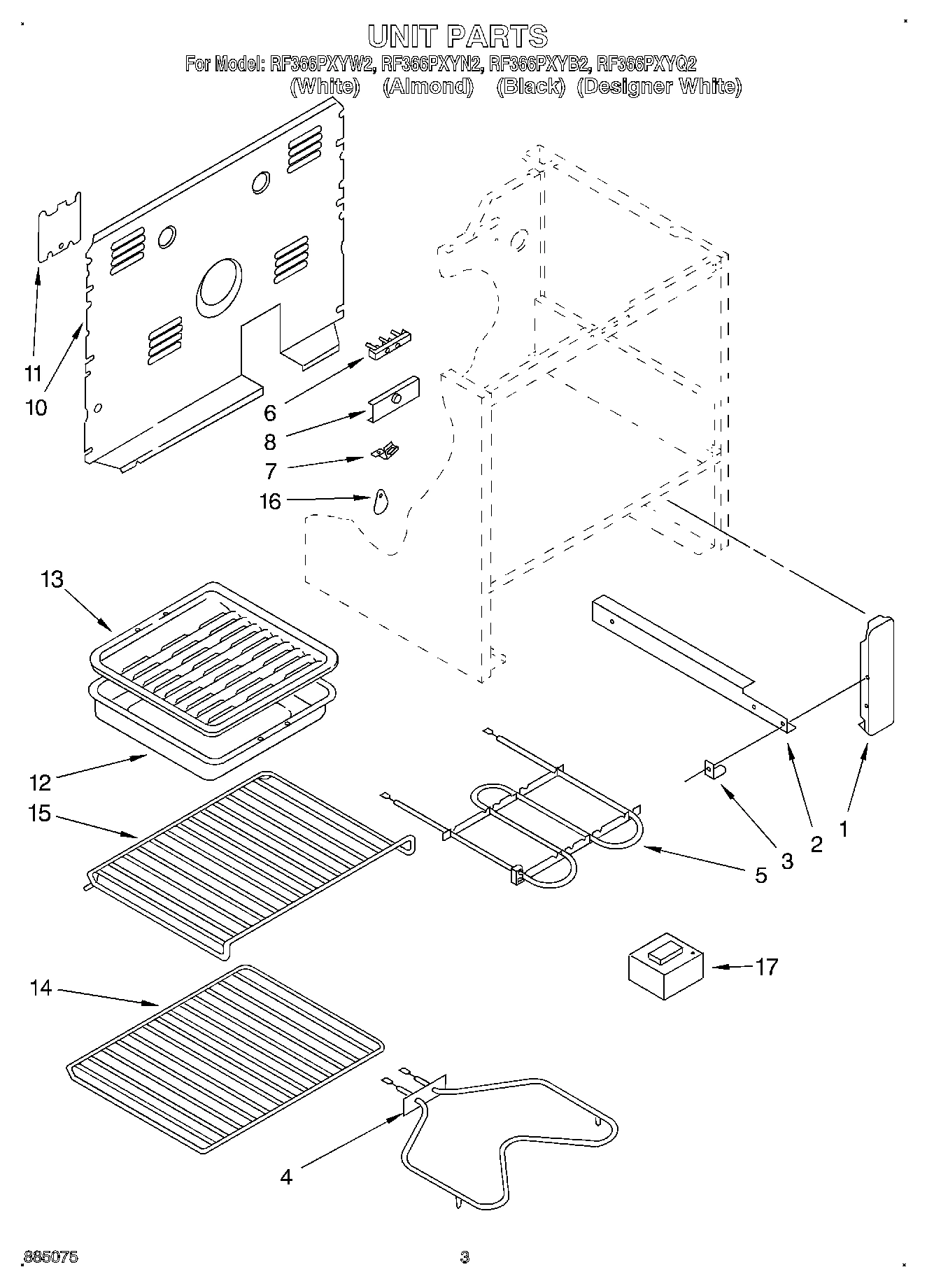 UNIT PARTS

For Model: RF366PXYW2, RF366PXYN2, RF366PXYB2, RF366PXYQ2
(White) (Almond) (Black) (Designer White)

11
10
6
8
7
16
13
12
15
14
4
5
3
2
1
17

885075

3