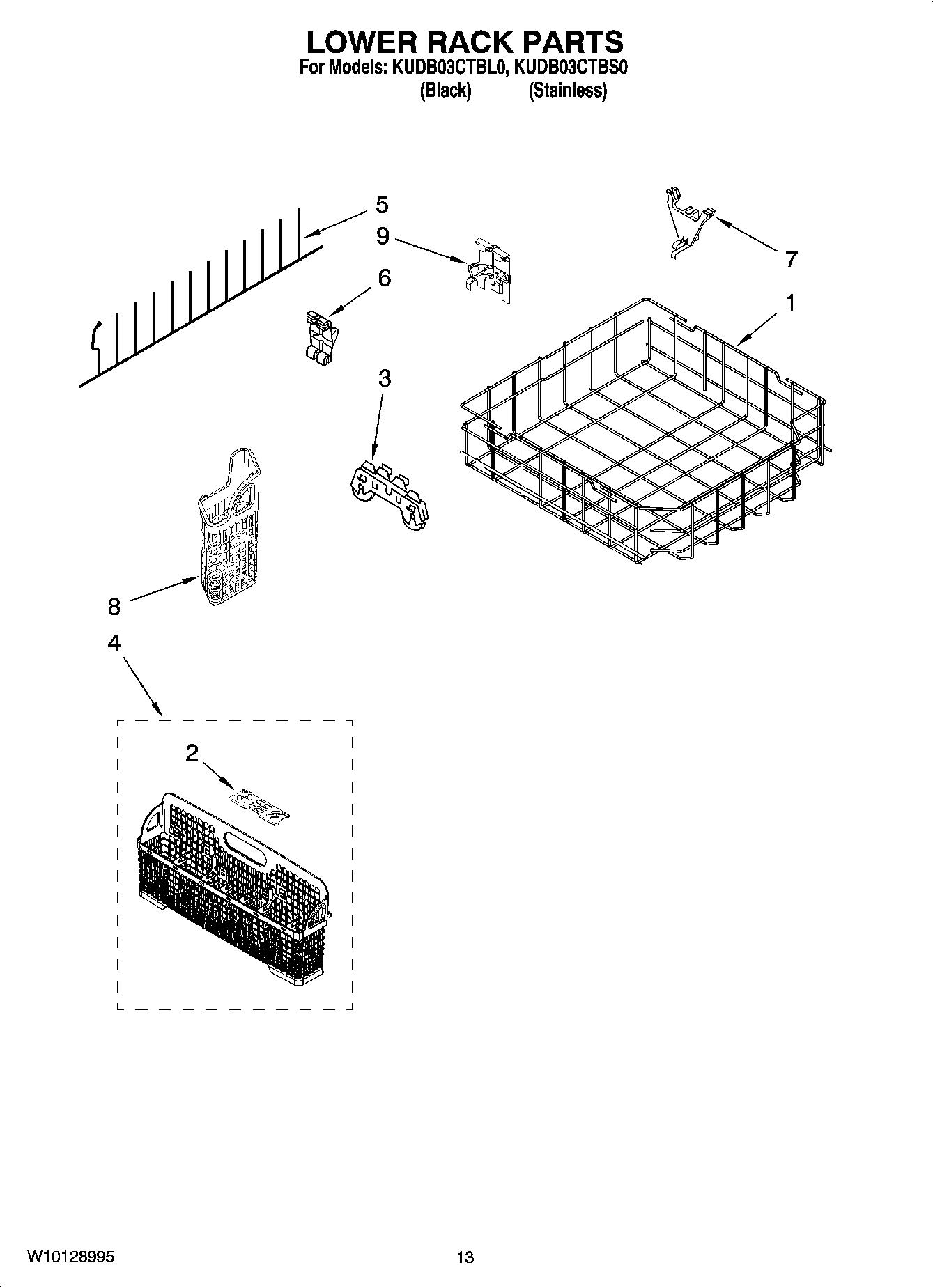 LOWER RACK PARTS

For Models: KUDB03CTBL0, KUDB03CTBS0
(Black) (Stainless)

5
9
6
7
1
3
8
4
2

W10128995

13