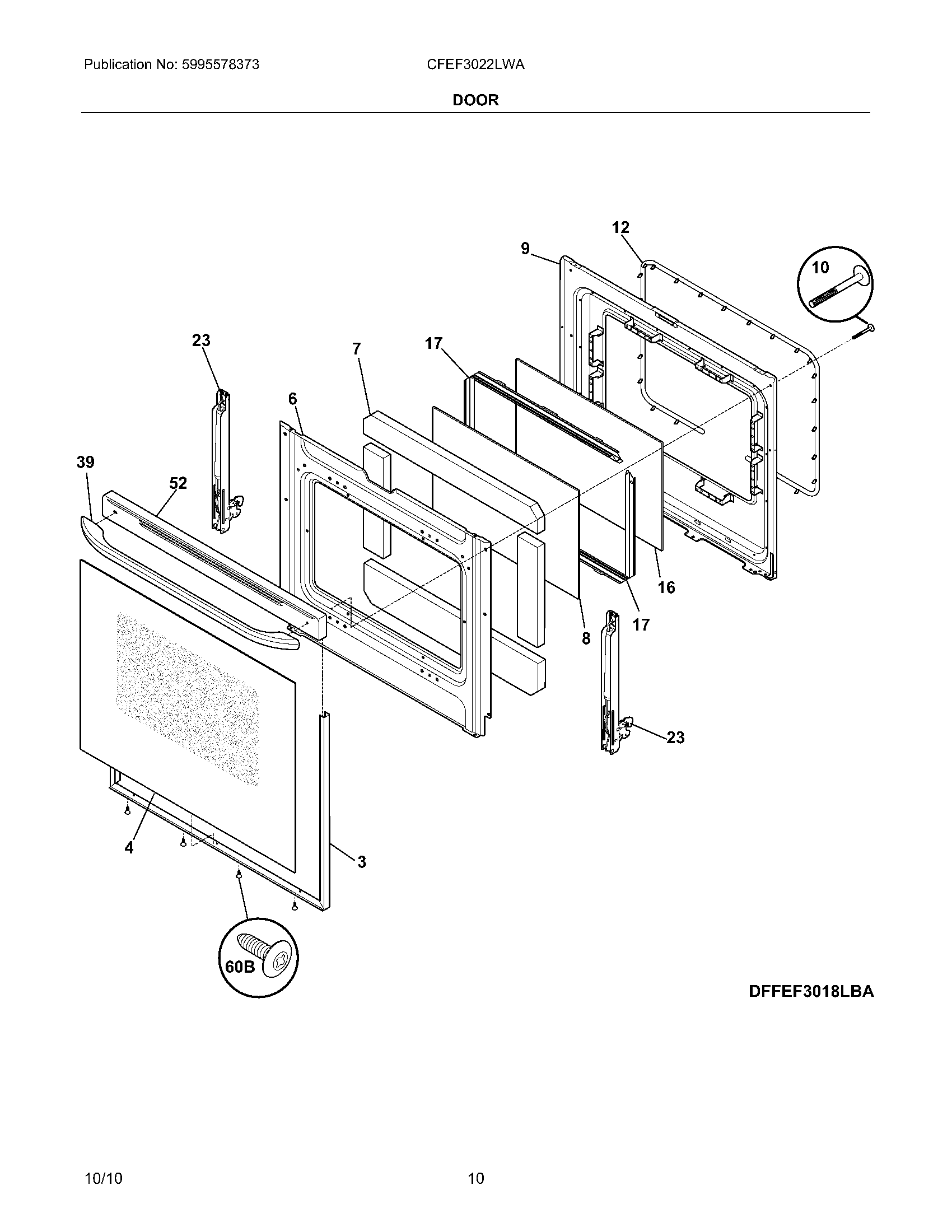 Publication No: 5995578373

CFEF3022LWA

DOOR

12
9
10
23
7
17
6
39
52
16
17
8
23
4
3
60B

DFFEF3018LBA

10/10

10