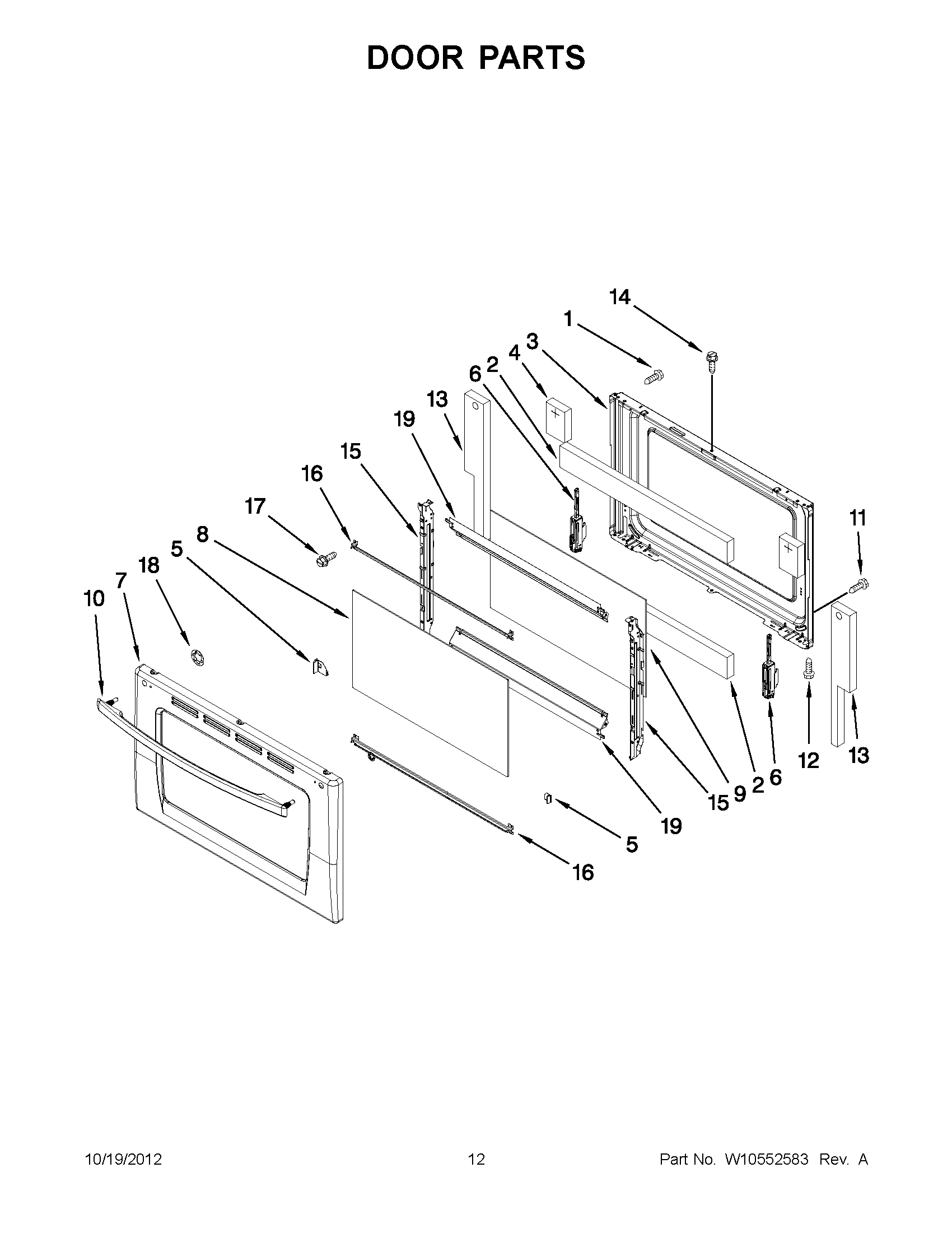 DOOR PARTS

14
1
3
4
2
6
13
19
15
16
17
8
5
18
7
10
11
12
13
6
2
9
15
19
5
16

10/19/2012 12 Part No. W10552583 Rev. A