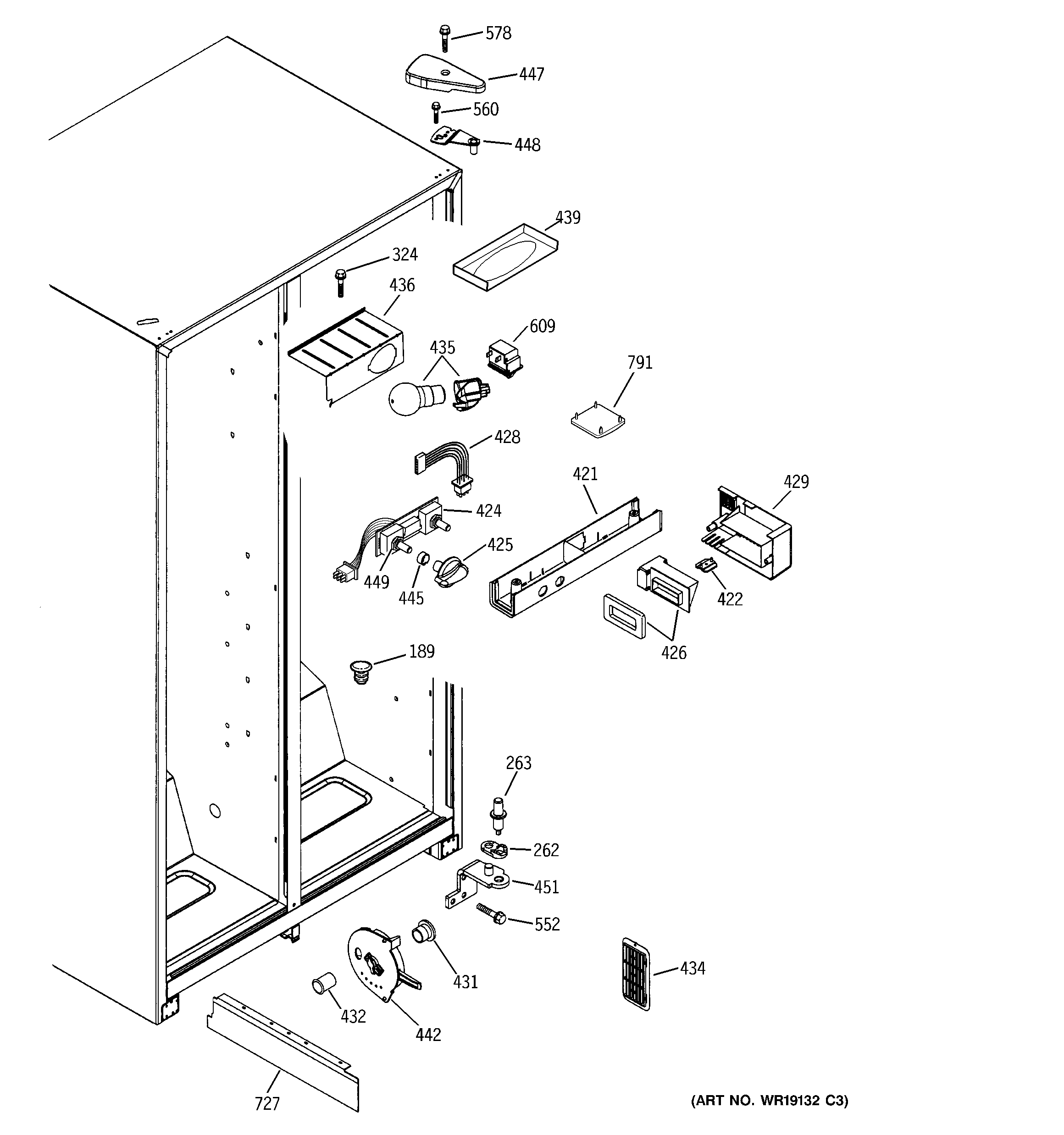 578
447
560
448
439
324
436
609
435
791
428
421
429
424
425
449
445
422
426
189
263
262
451
552
431
434
432
442
727
(ART NO. WR19132 C3)