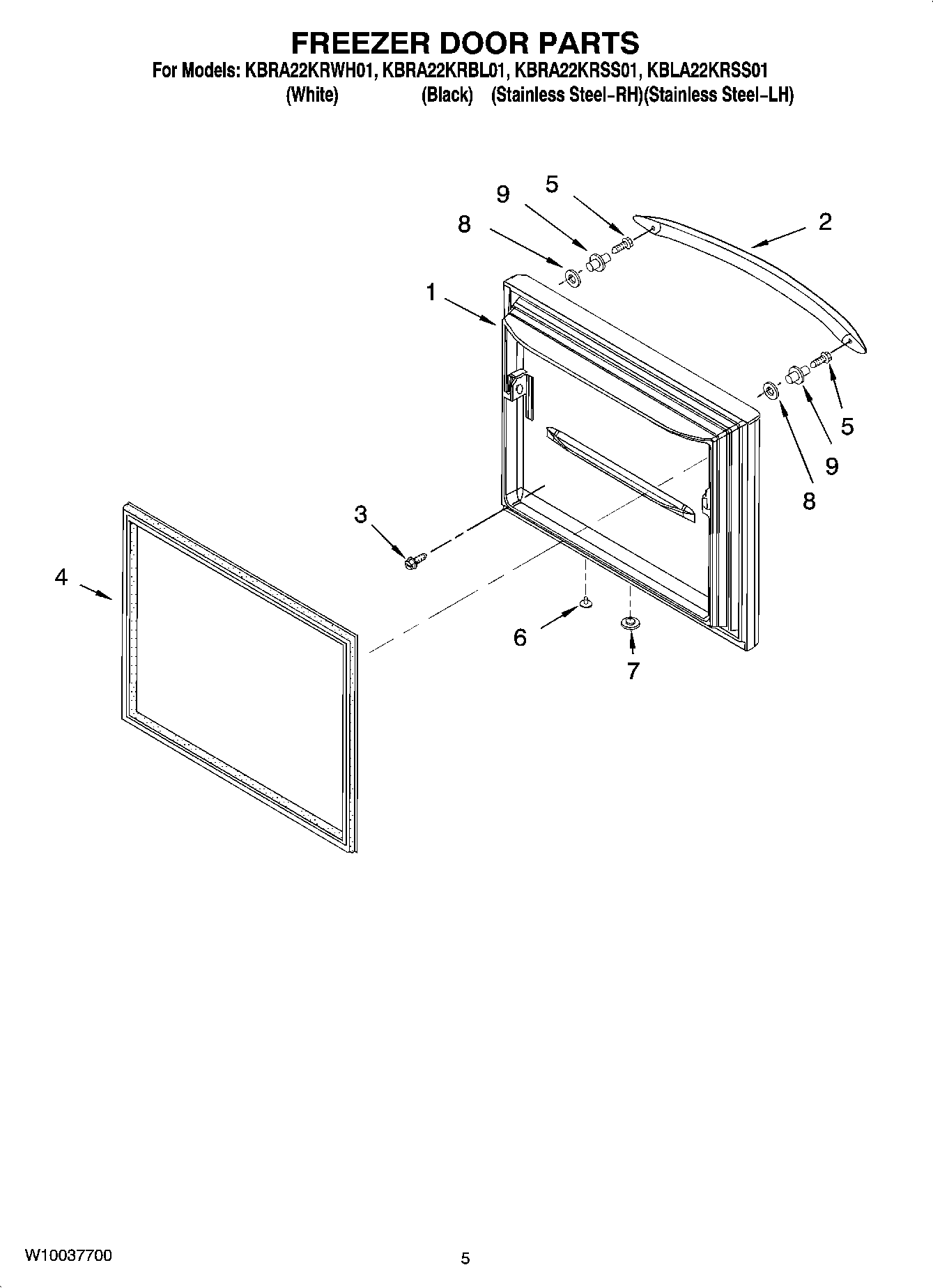 FREEZER DOOR PARTS

For Models: KBRA22KRWH01, KBRA22KRBL01, KBRA22KRSS01, KBLA22KRSS01
(White) (Black) (Stainless Steel-RH)(Stainless Steel-LH)

9
5
8
2
1
5
9
8
3
4
6
7

W10037700

5