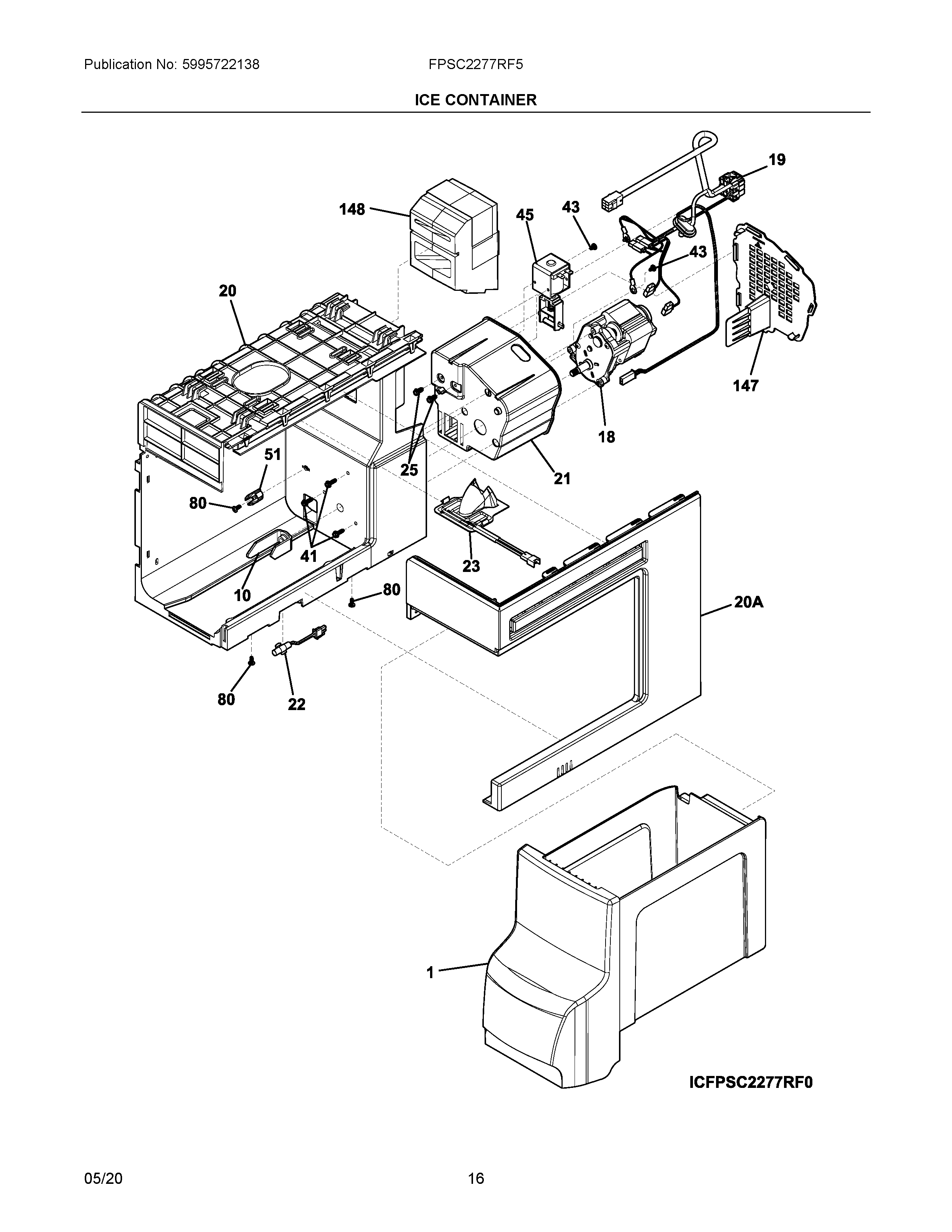 Publication No: 5995722138

FPSC2277RF5

ICE CONTAINER

19

148

45

43

43

20

147

18

51

25

21

80

41

23

10

80

20A

80

22

1

ICFPSC2277RF0

05/20

16