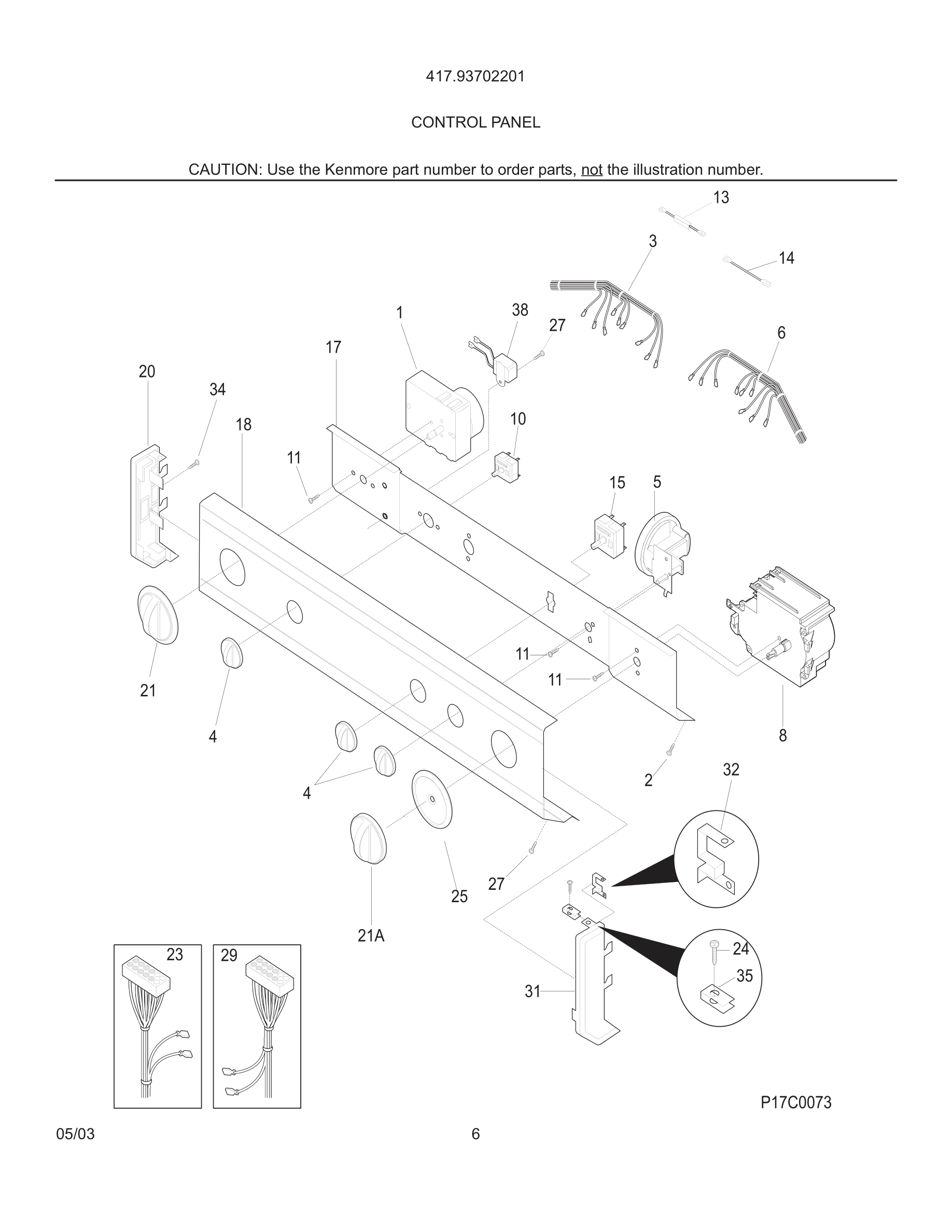 417.93702201

CONTROL PANEL

CAUTION: Use the Kenmore part number to order parts, not the illustration number.

13
3
14
1
38
27
6
17
20
34
18
10
11
15
5
11
11
21
4
8
4
2
32
27
25
21A
23
29
24
35
31

P17C0073

05/03
6