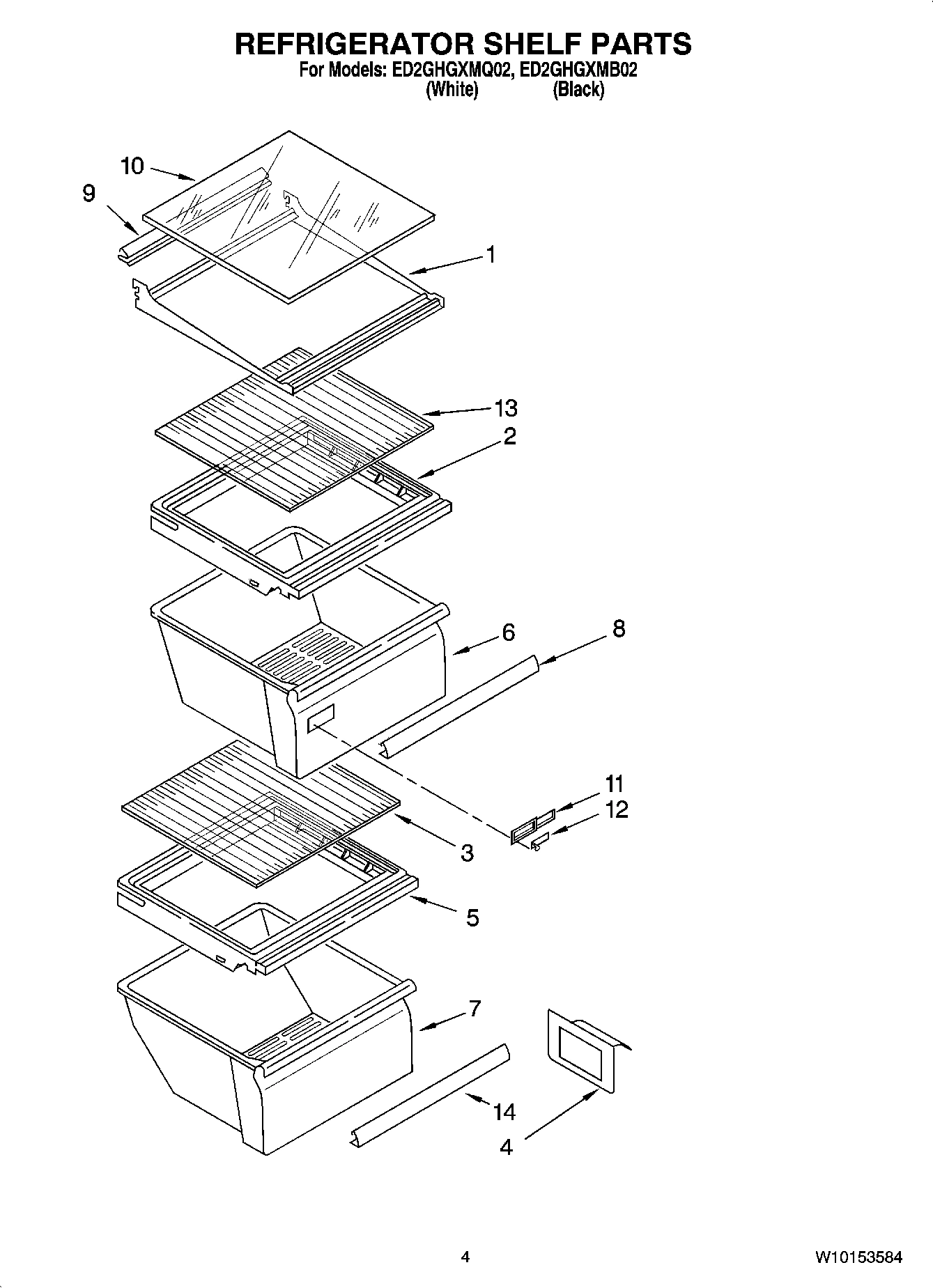 REFRIGERATOR SHELF PARTS
For Models: ED2GHGXMQ02, ED2GHGXMB02
(White) (Black)

10
9
1
13
2
6
8
11
12
3
5
7
14
4

4

W10153584