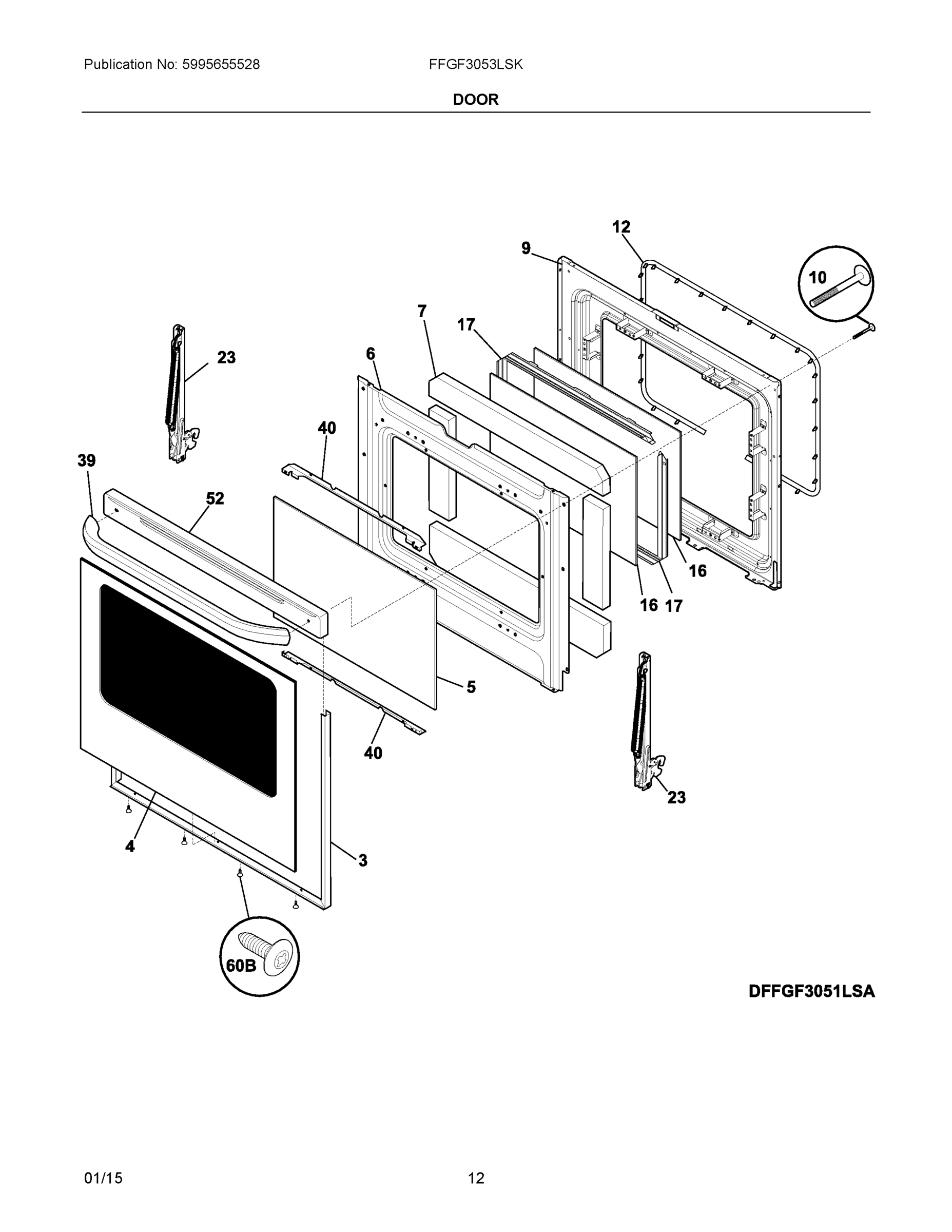 Publication No: 5995655528

FFGF3053LSK

DOOR

12

9

10

7

17

23

6

40

39

52

16

16 17

5

40

23

4

3

60B

DFFGF3051LSA

01/15

12