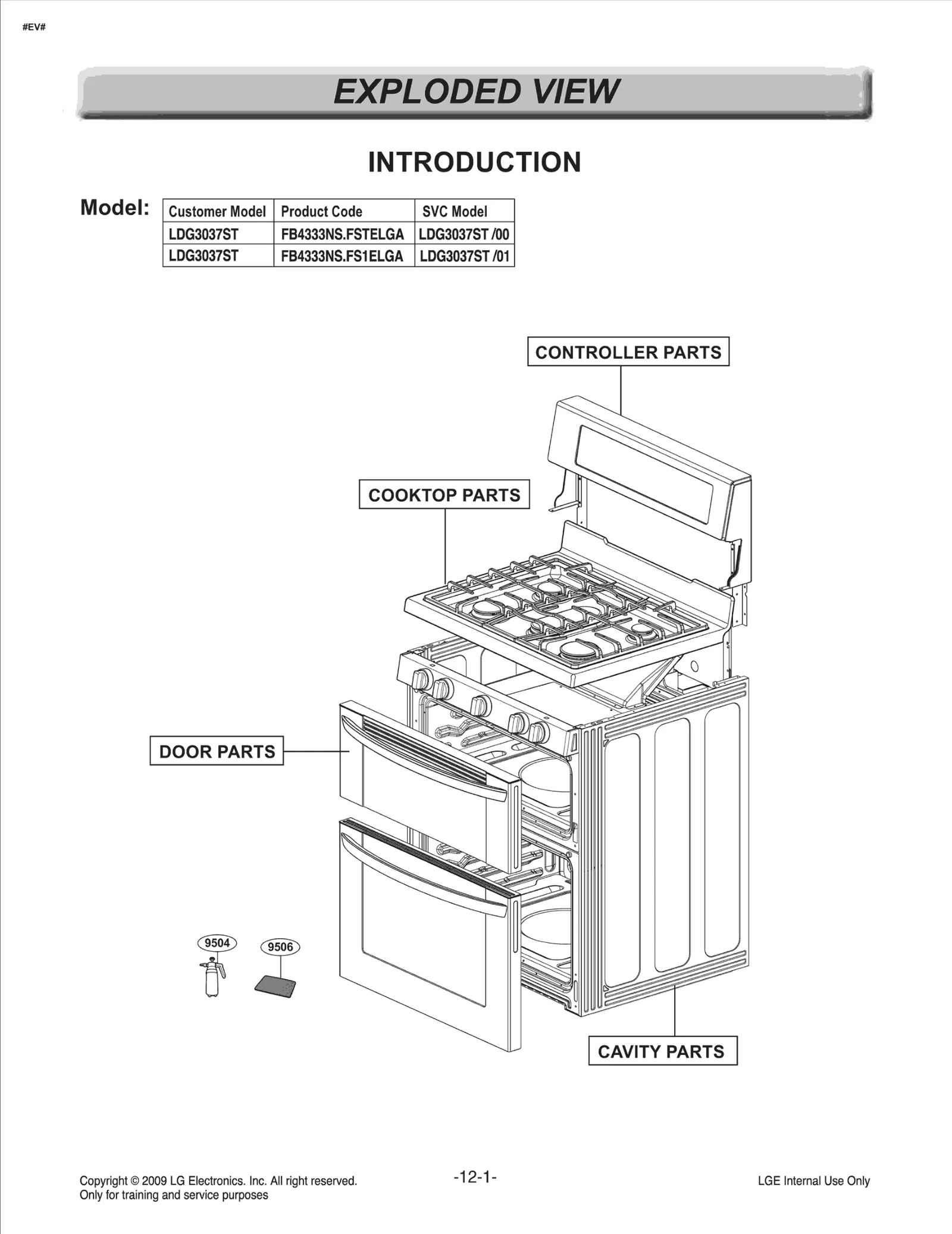 #EV#

EXPLODED VIEW

INTRODUCTION

Model:

| Customer Model | Product Code | SVC Model |
|---|---|---|
| LDG3037ST | FB4333NS.FSTELGA | LDG3037ST /00 |
| LDG3037ST | FB4333NS.FS1ELGA | LDG3037ST /01 |

CONTROLLER PARTS

COOKTOP PARTS

DOOR PARTS

9504

9506

CAVITY PARTS

Copyright © 2009 LG Electronics. Inc. All right reserved.
Only for training and service purposes

-12-1-

LGE Internal Use Only