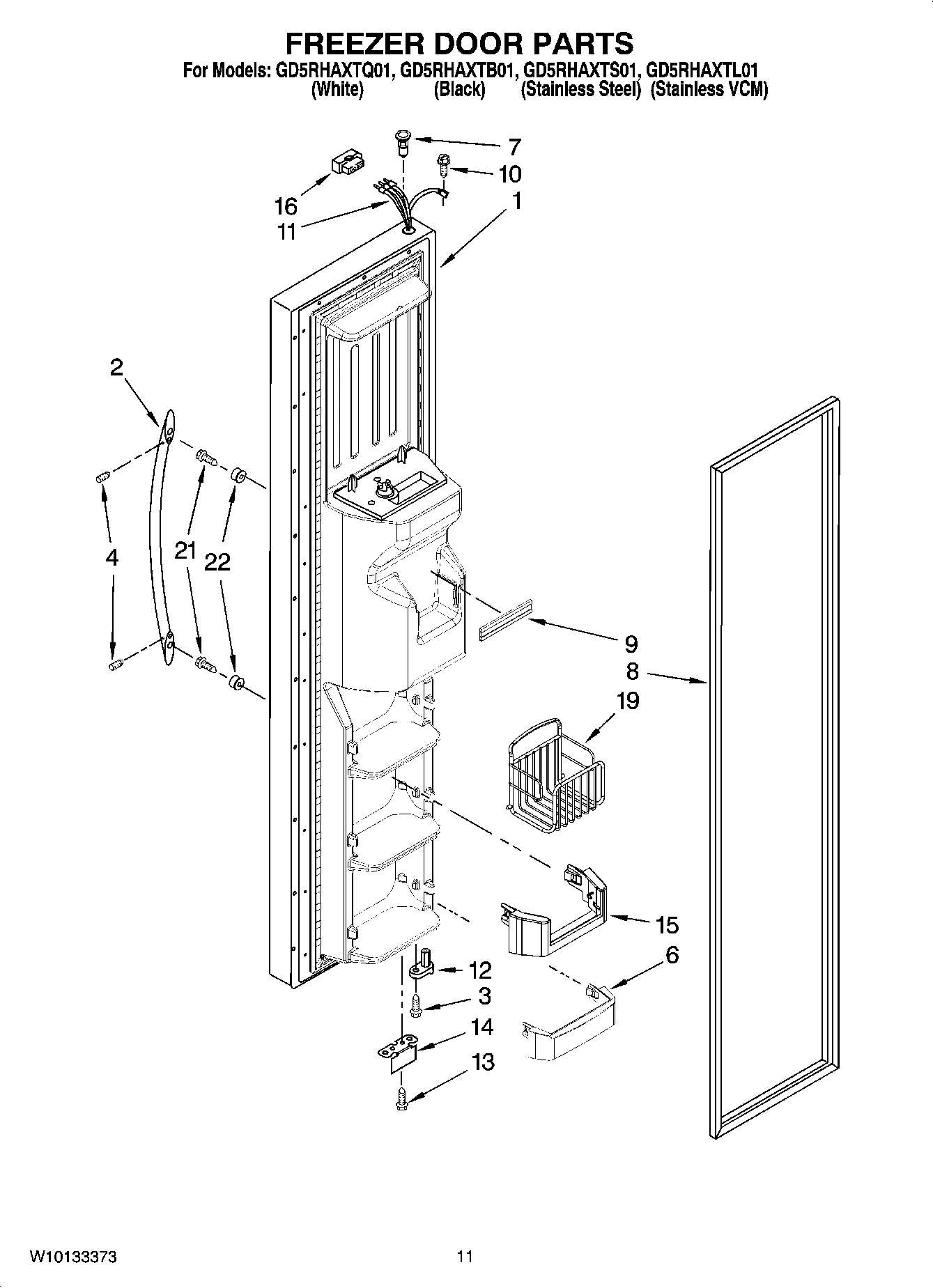 FREEZER DOOR PARTS

For Models: GD5RHAXTQ01, GD5RHAXTB01, GD5RHAXTS01, GD5RHAXTL01
(White) (Black) (Stainless Steel) (Stainless VCM)

7
10
16
1
11
2
4
21
22
9
8
19
15
6
12
3
14
13

W10133373

11