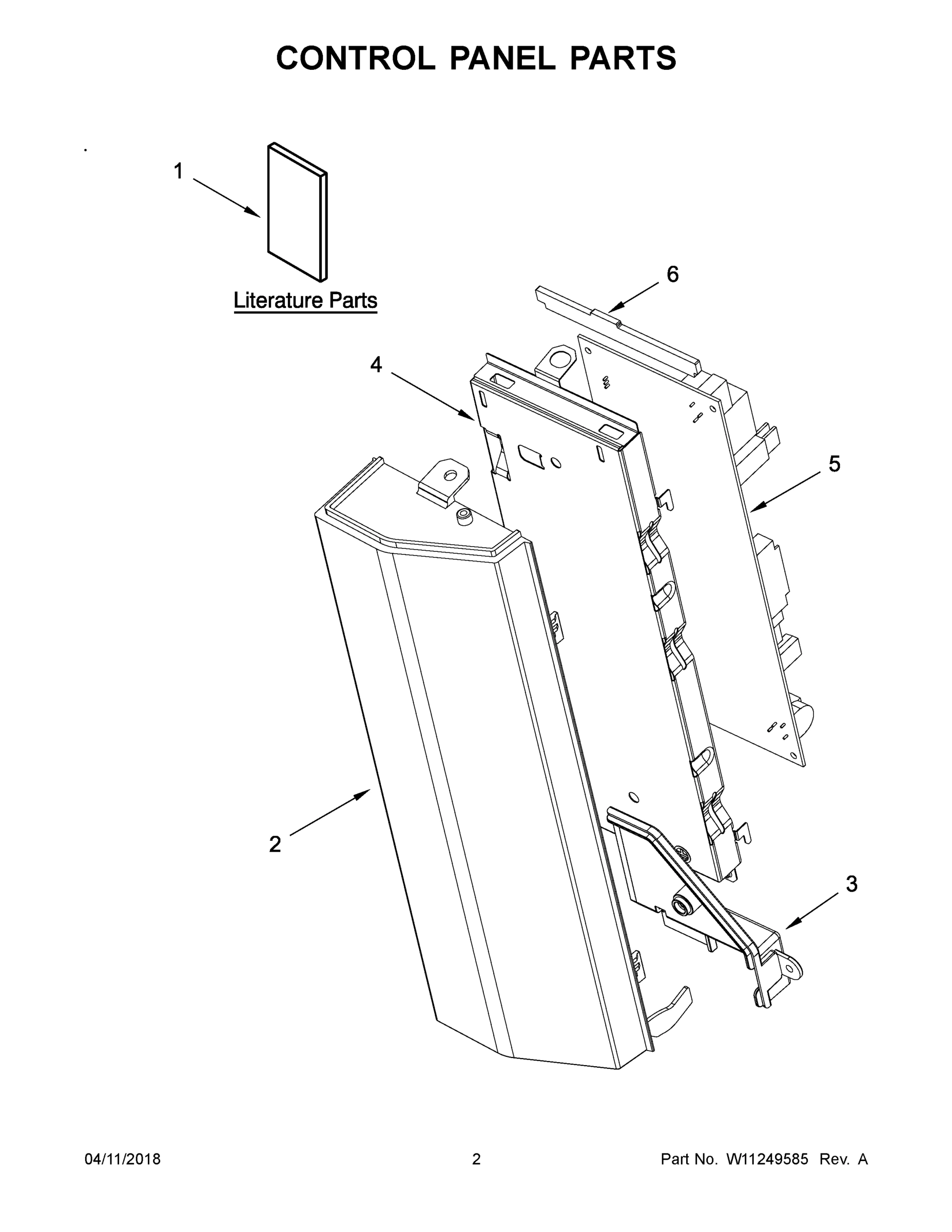 CONTROL PANEL PARTS

1

Literature Parts

6

4

5

2

3

04/11/2018

2

Part No. W11249585 Rev. A