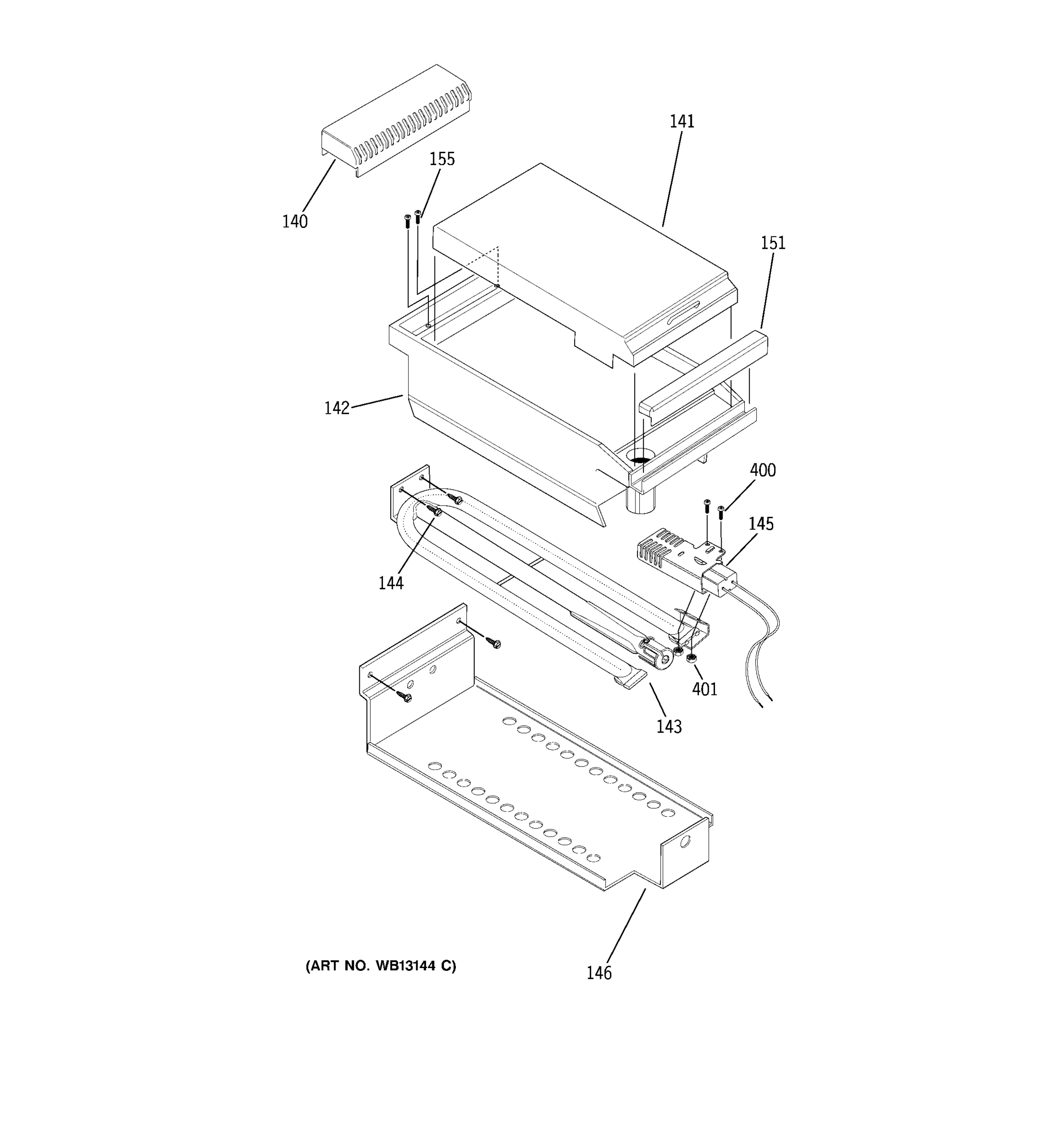 141
155
140
151
142
400
145
144
401
143
(ART NO. WB13144 C)
146