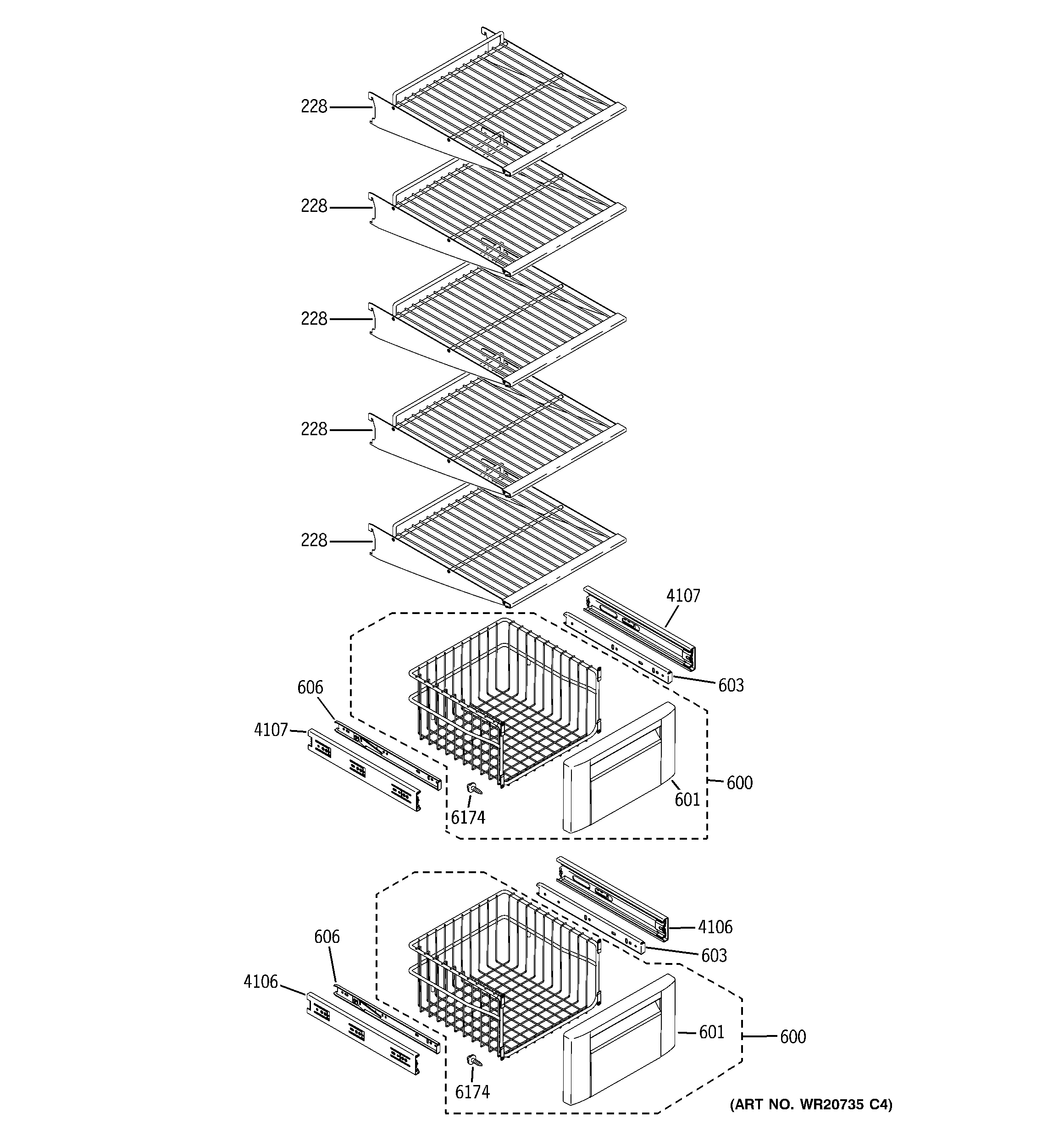 228

228

228

228

228

4107

603

606

4107

600

601

6174

4106

603

606

4106

601

600

6174

(ART NO. WR20735 C4)