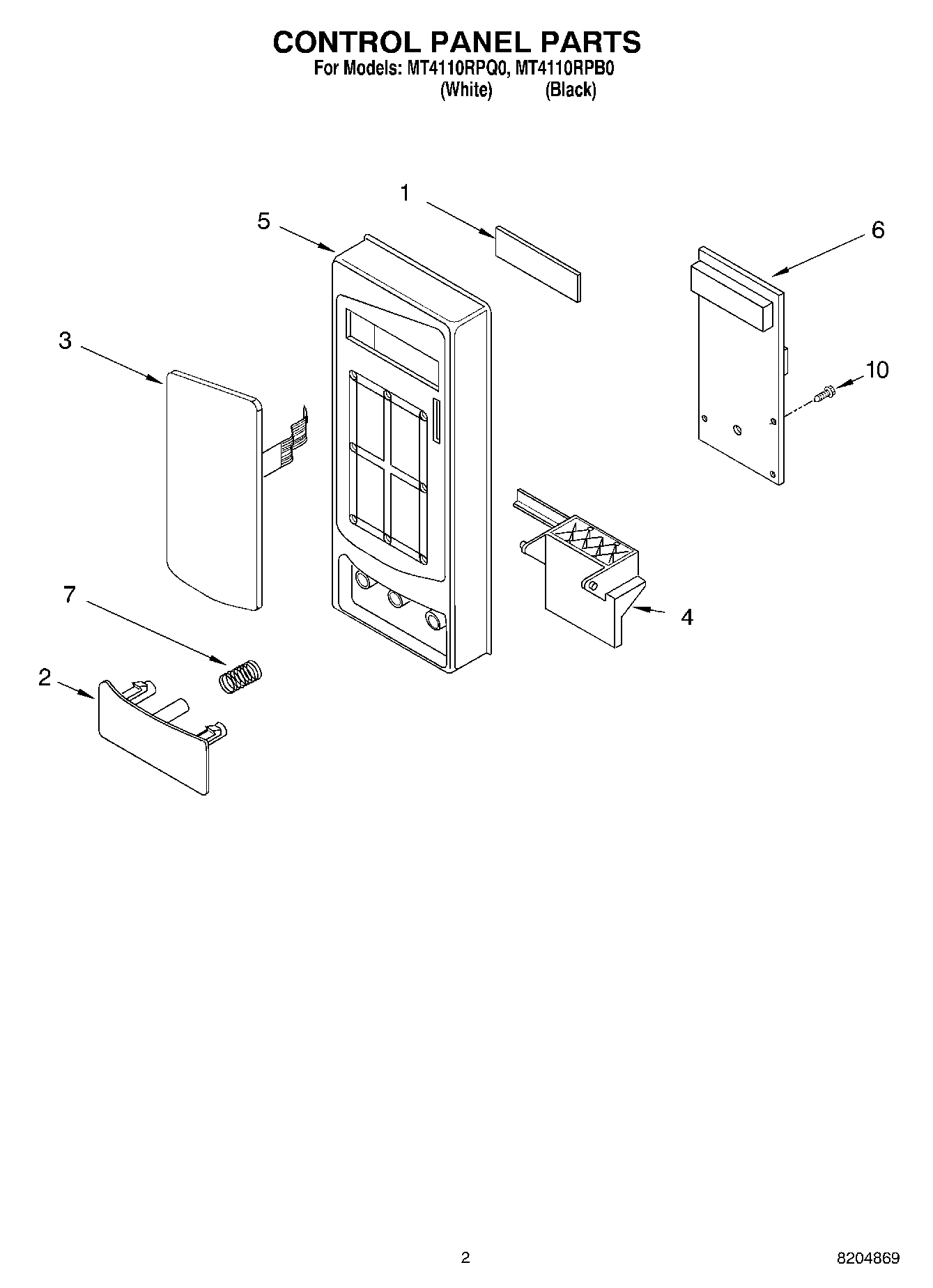 CONTROL PANEL PARTS
For Models: MT4110RPQ0, MT4110RPB0
(White) (Black)

1
5
6
3
10
7
4
2

2
8204869