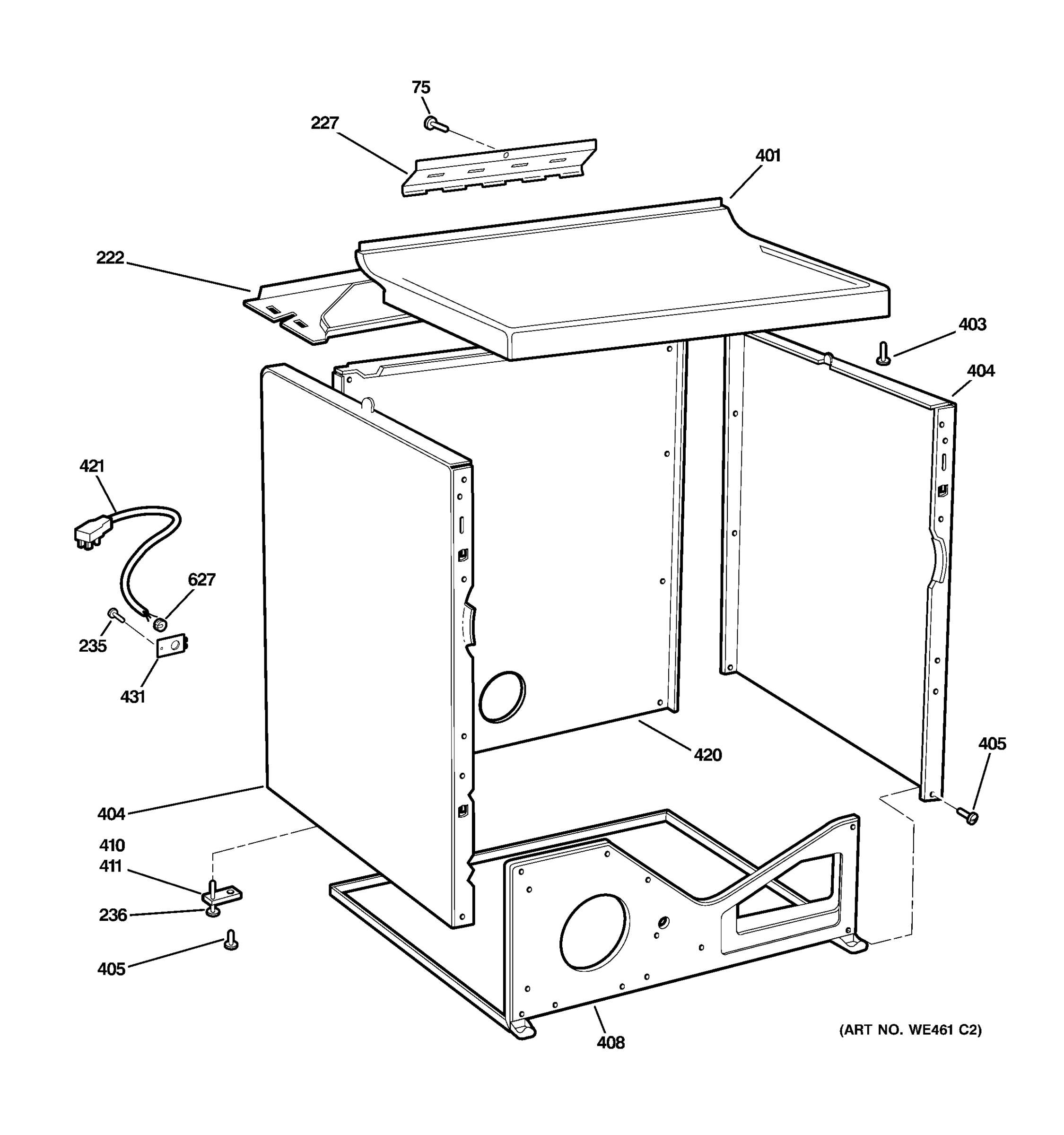 75
227
401
222
403
404
421
627
235
431
420
405
404
410
411
236
405
408
(ART NO. WE461 C2)