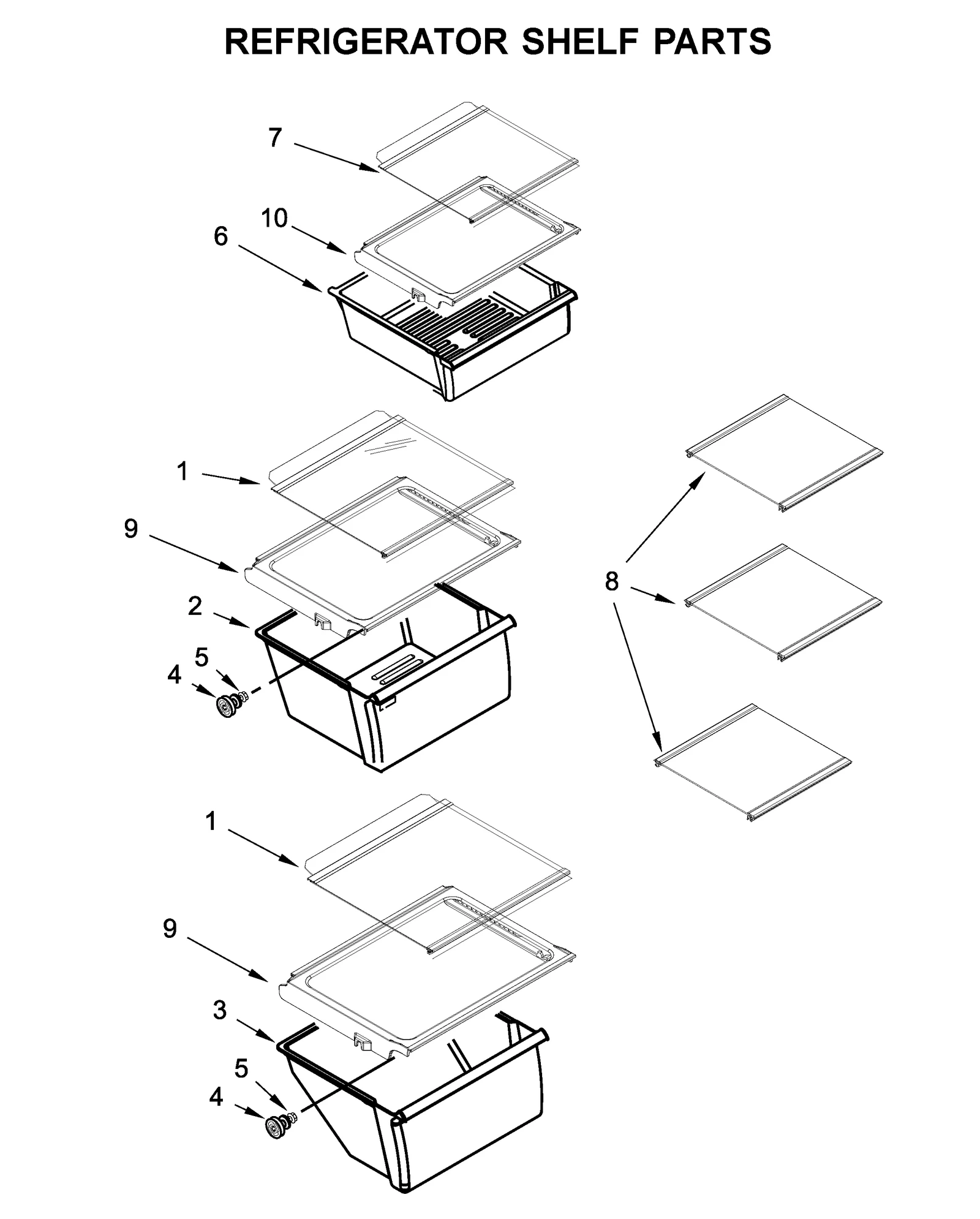 REFRIGERATOR SHELF PARTS

7

10

6

1

9

2

5

4

8

1

9

3

5

4