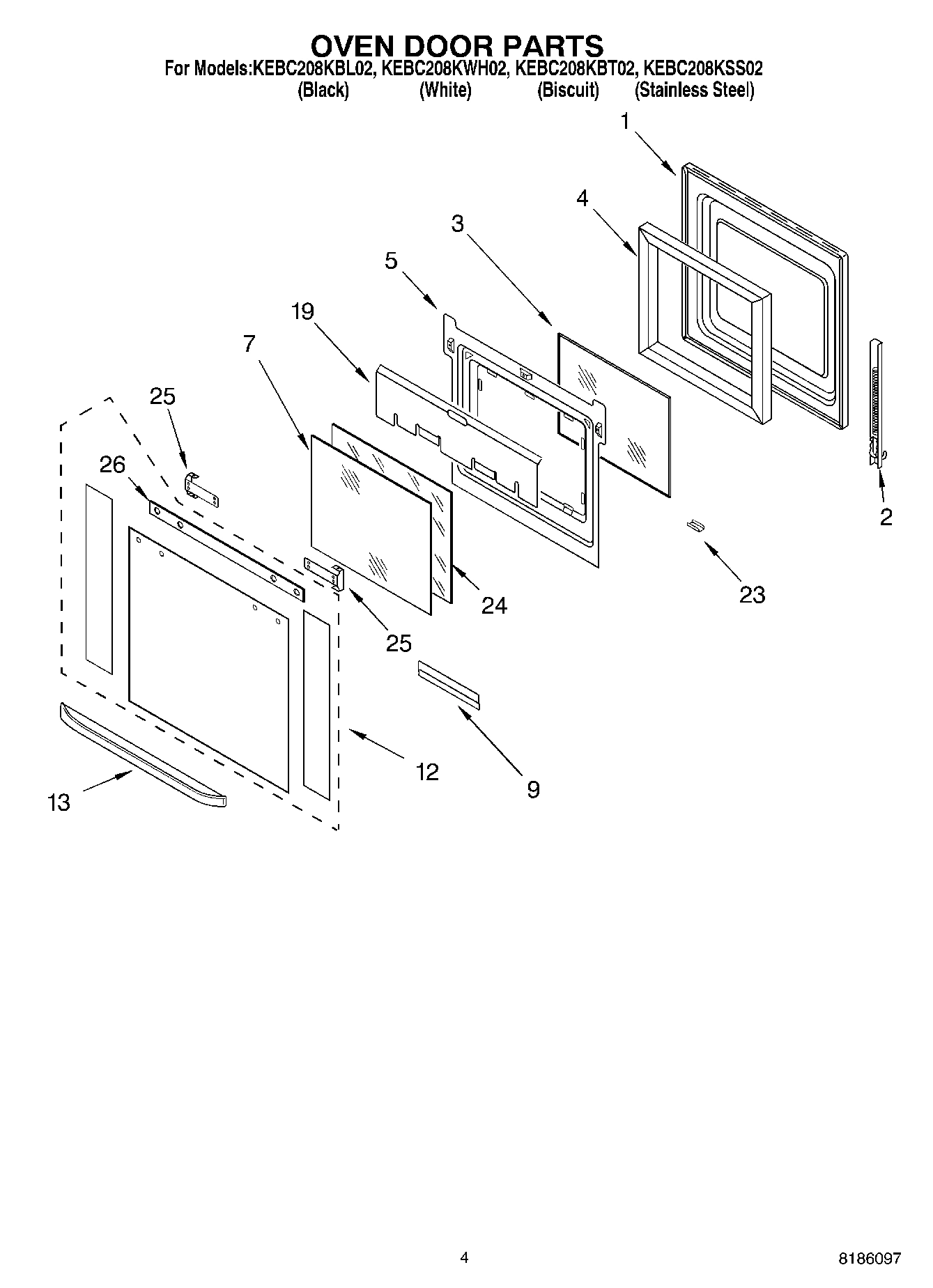 OVEN DOOR PARTS
For Models:KEBC208KBL02, KEBC208KWH02, KEBC208KBT02, KEBC208KSS02
(Black) (White) (Biscuit) (Stainless Steel)

1
4
3
5
19
7
25
26
2
23
24
25
9
12
13

4
8186097