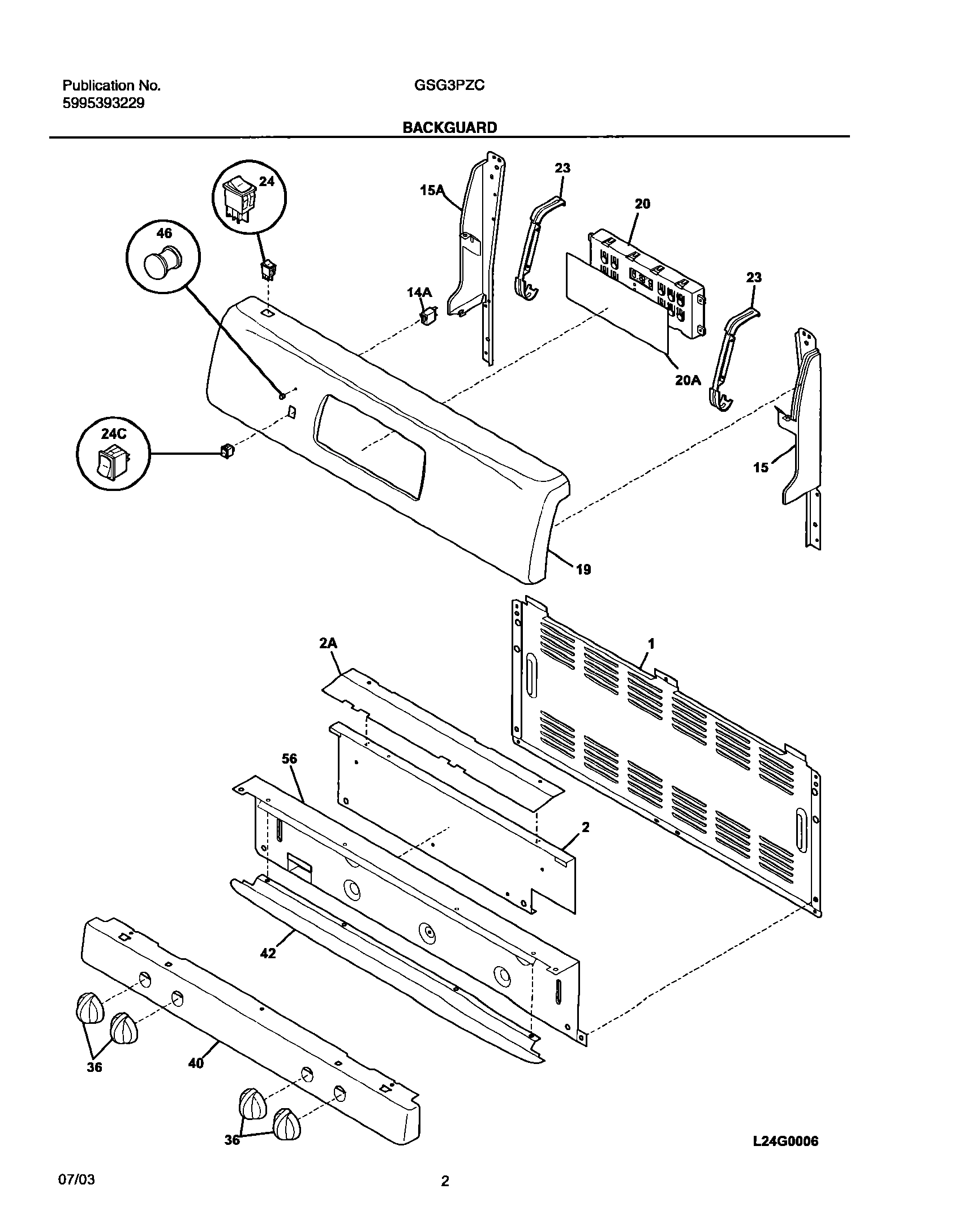 Publication No.
5995393229

GSG3PZC

BACKGUARD

24
46
15A
23
20
14A
23
20A
24C
15
19
2A
1
56
2
42
36
40
36

L24G0006

07/03

2