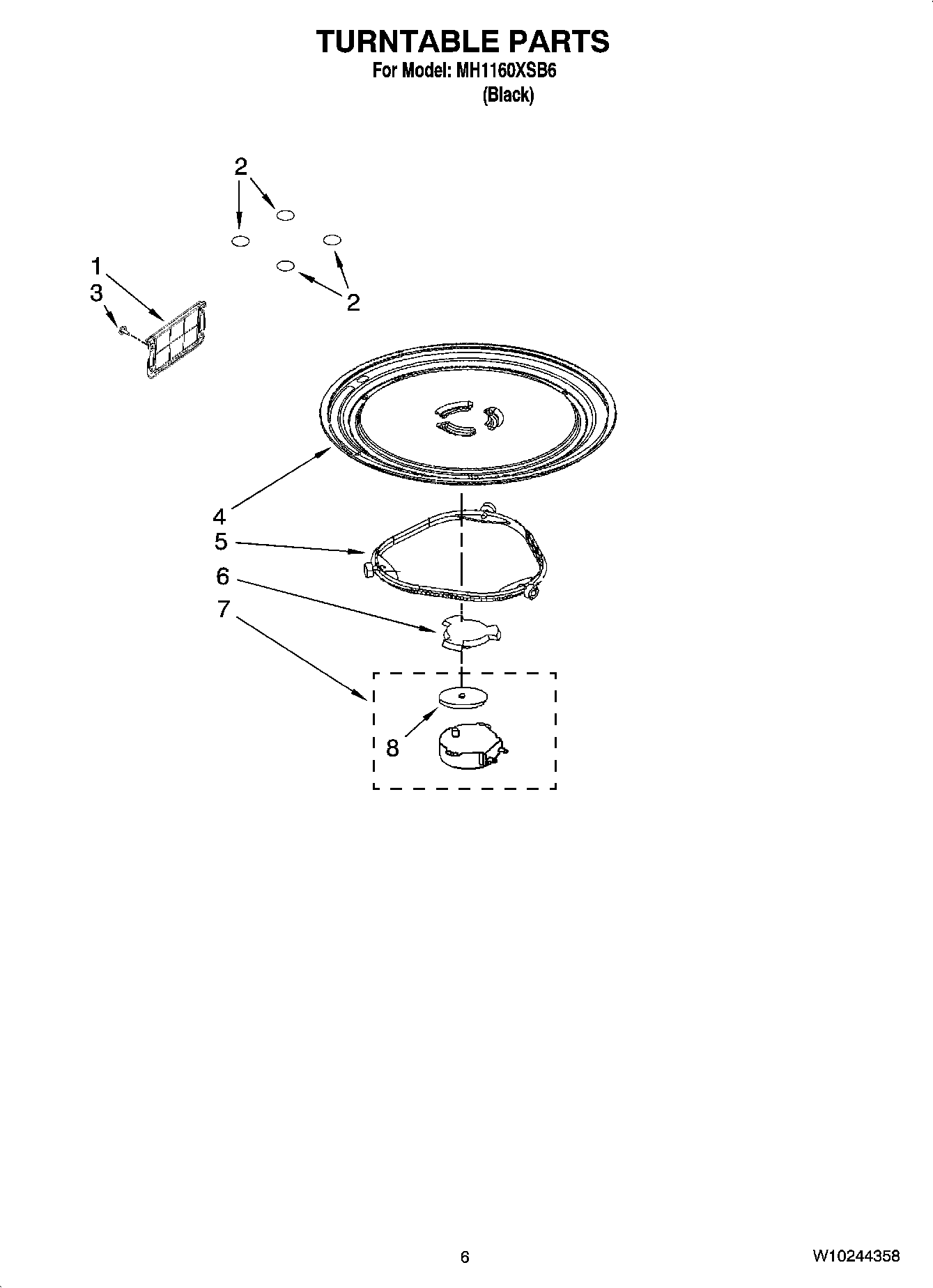 TURNTABLE PARTS
For Model: MH1160XSB6
(Black)

2
1
3
2
4
5
6
7
8

6

W10244358