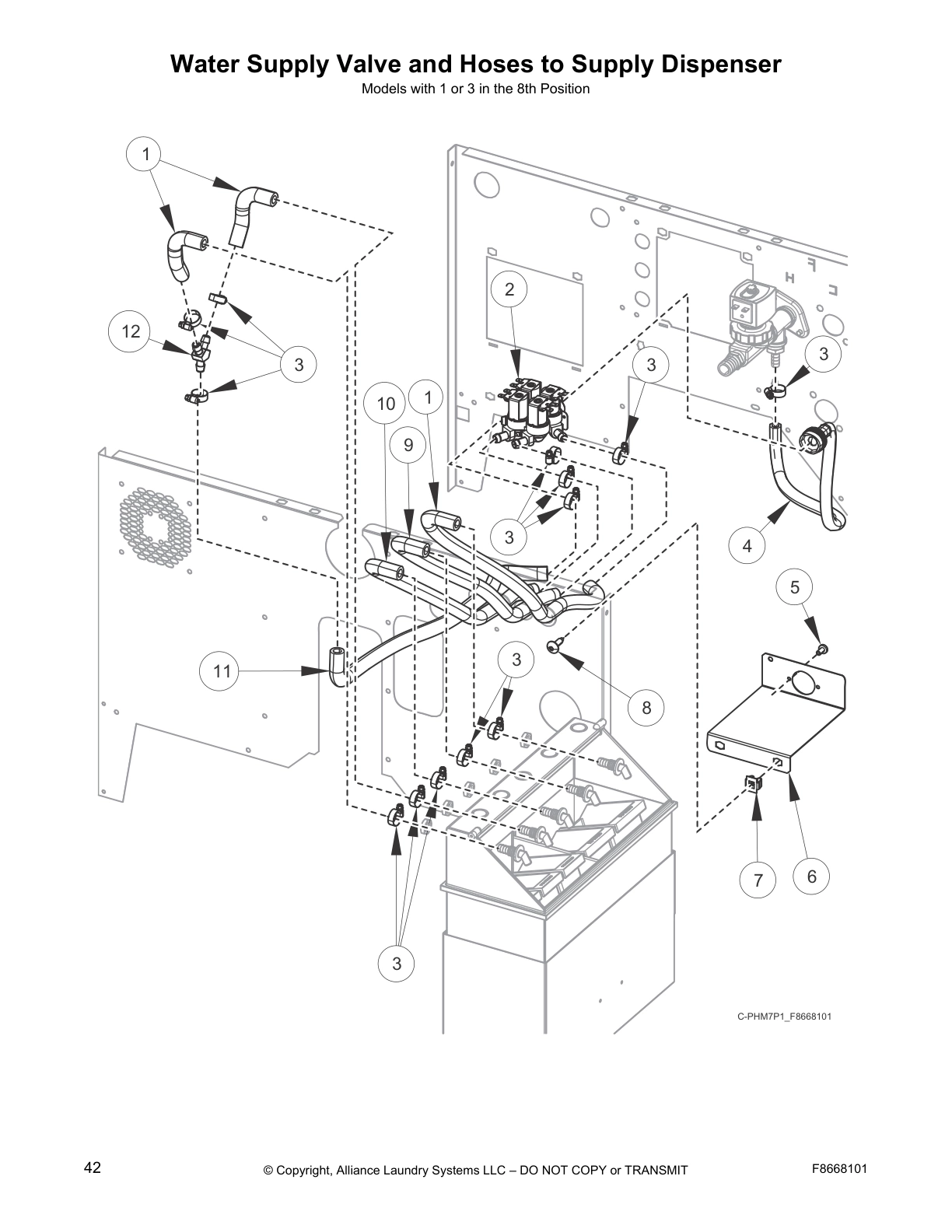 Water Supply Valve and Hoses to Supply Dispenser

Models with 1 or 3 in the 8th Position

1

12

3

2

3

3

10

1

9

3

4

5

11

3

8

7

6

3

C-PHM7P1_F8668101

42

© Copyright, Alliance Laundry Systems LLC – DO NOT COPY or TRANSMIT

F8668101