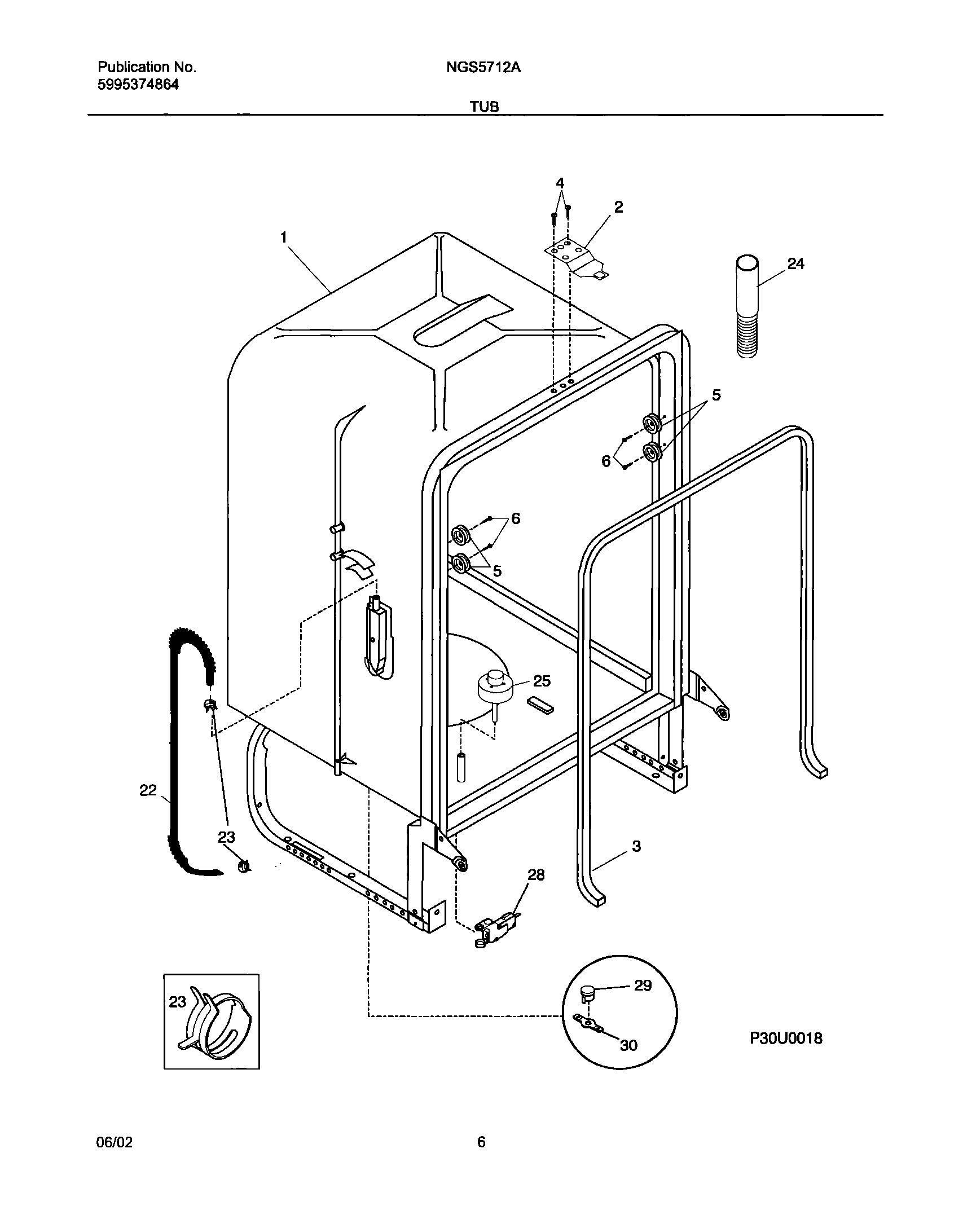 Publication No.
5995374864

NGS5712A

TUB

4
2
1
24
5
6
6
5
25
22
23
3
28
23
29
30
P30U0018

06/02

6