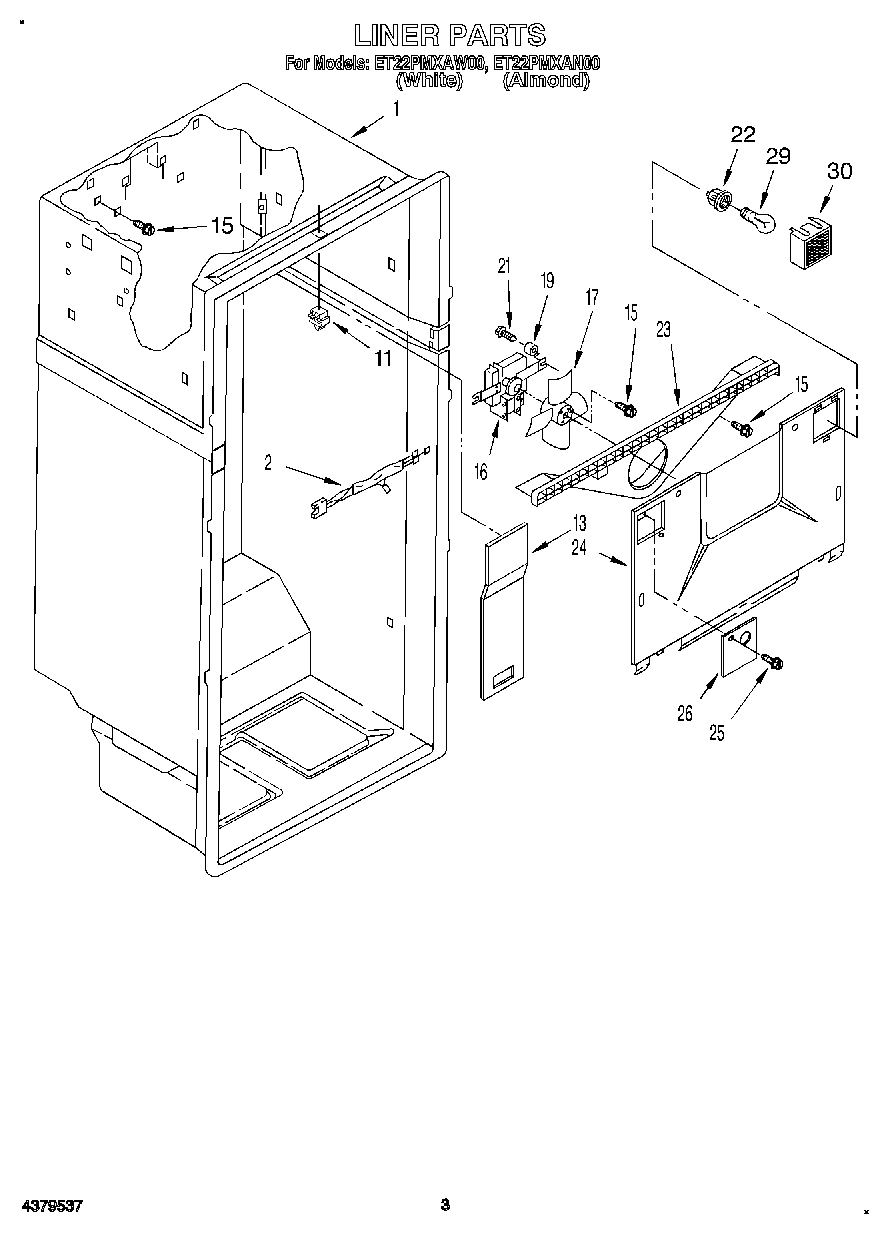 LINER PARTS
For Models: ET22PMXAW00, ET22PMXAN00
(White) (Almond)

1
22
29
30
15
21
19
17
15
23
15
11
16
2
13
24
26
25

4379537
3