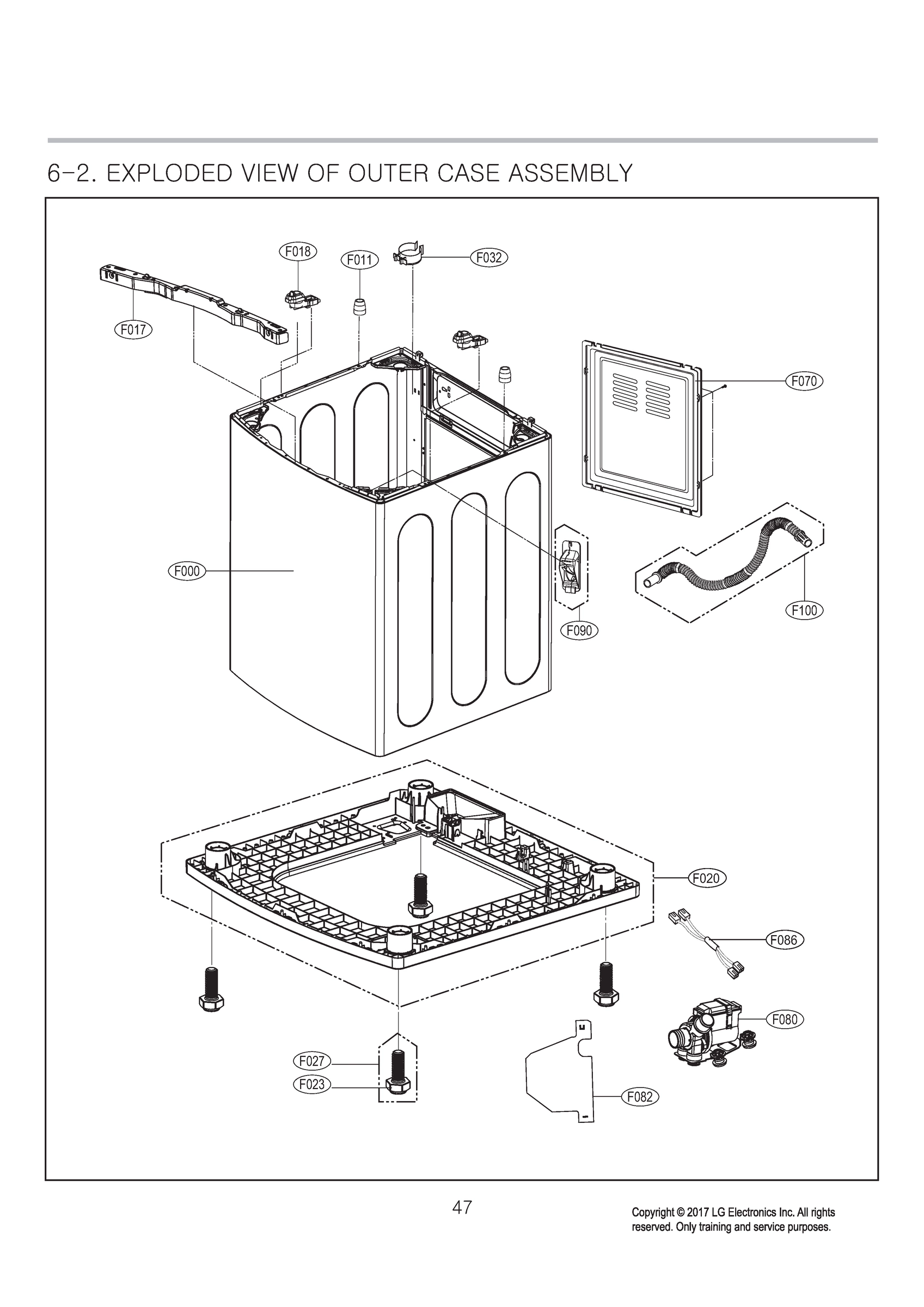 6-2. EXPLODED VIEW OF OUTER CASE ASSEMBLY

F018
F011
F032
F017
F070
F000
F090
F100
F020
F086
F080
F027
F023
F082

47

Copyright © 2017 LG Electronics Inc. All rights reserved. Only training and service purposes.