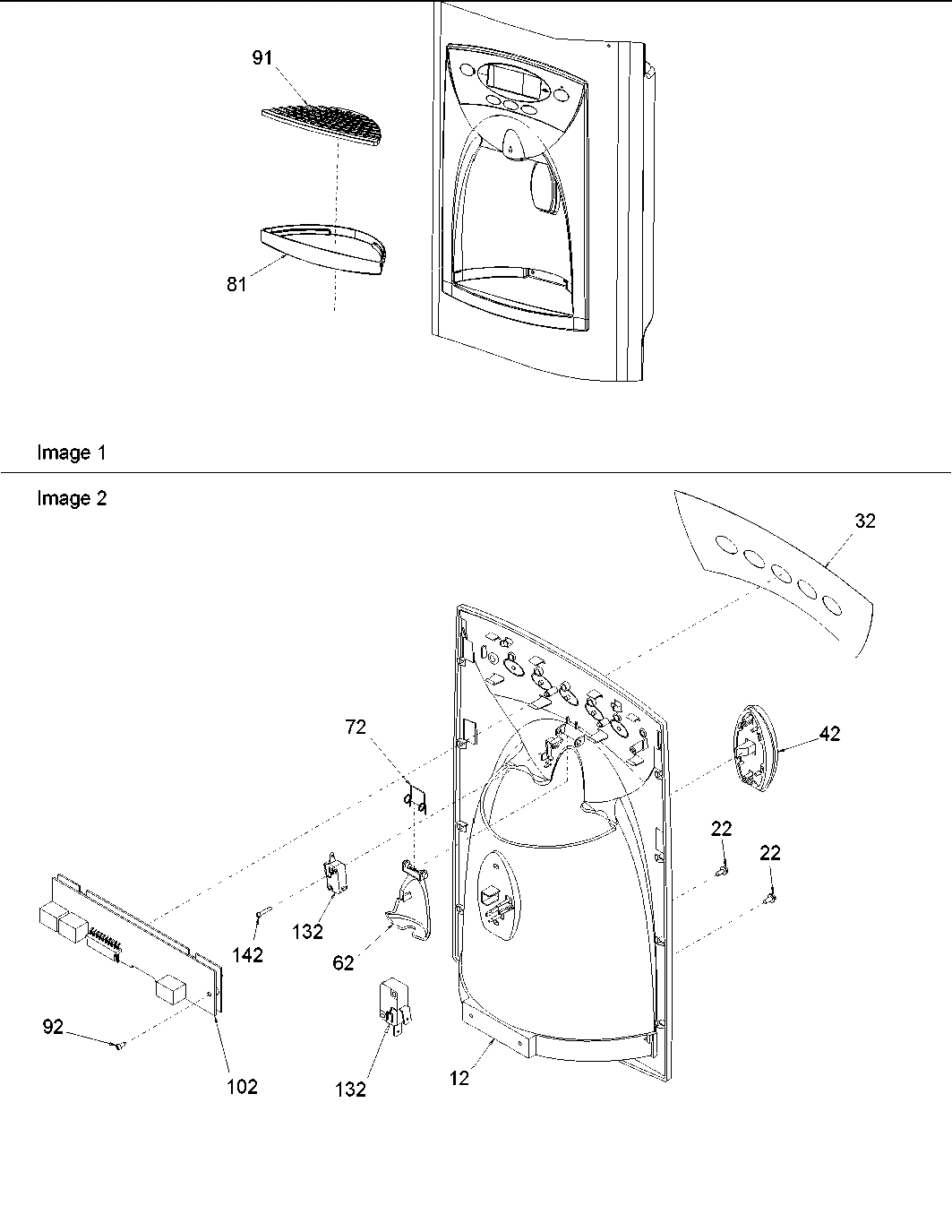 91

81

Image 1

Image 2

32

72

42

22

22

142

132

62

92

102

132

12