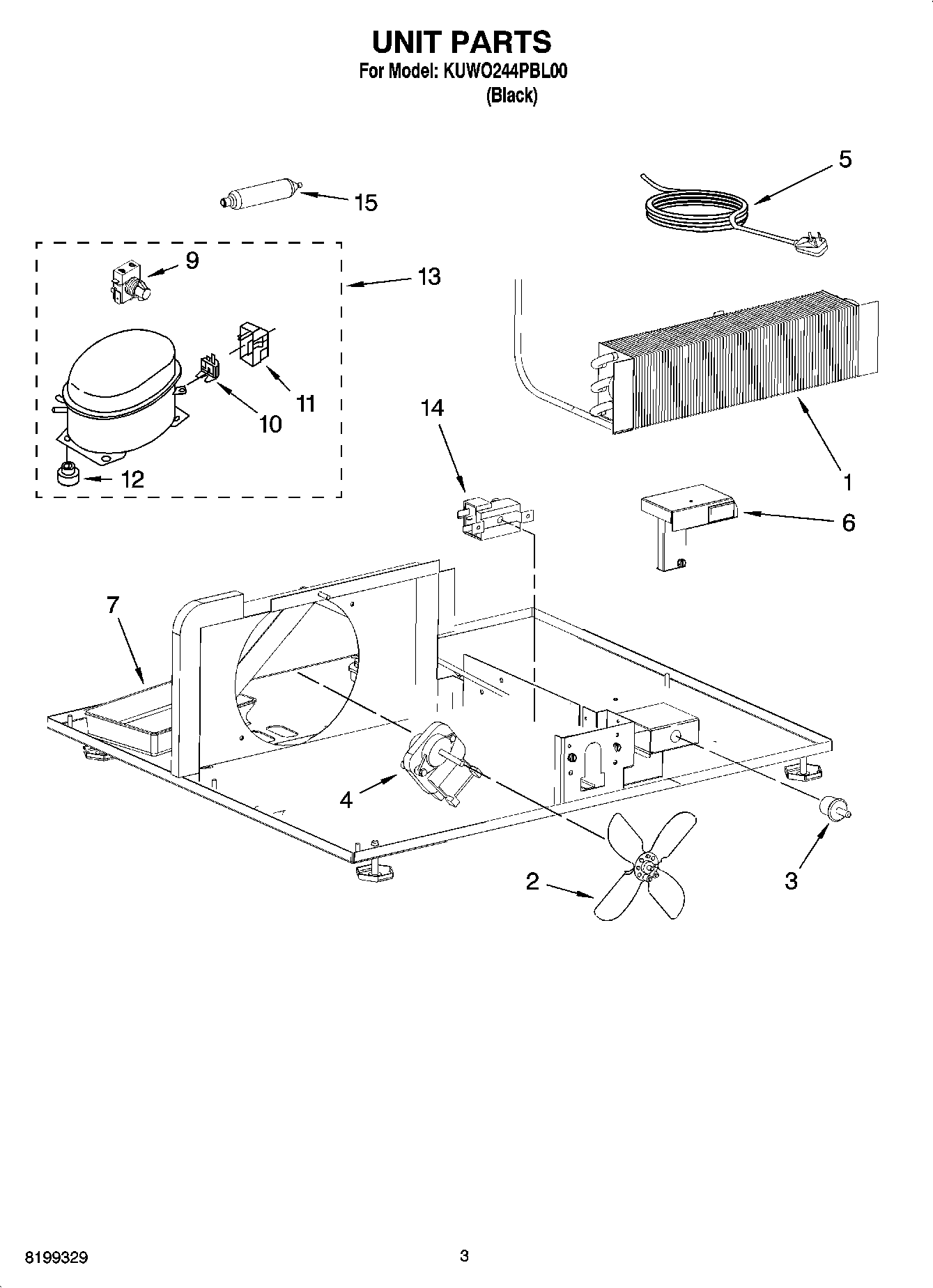 UNIT PARTS
For Model: KUWO244PBL00
(Black)

15
5
9
13
11
10
12
14
1
6
7
4
2
3

8199329
3