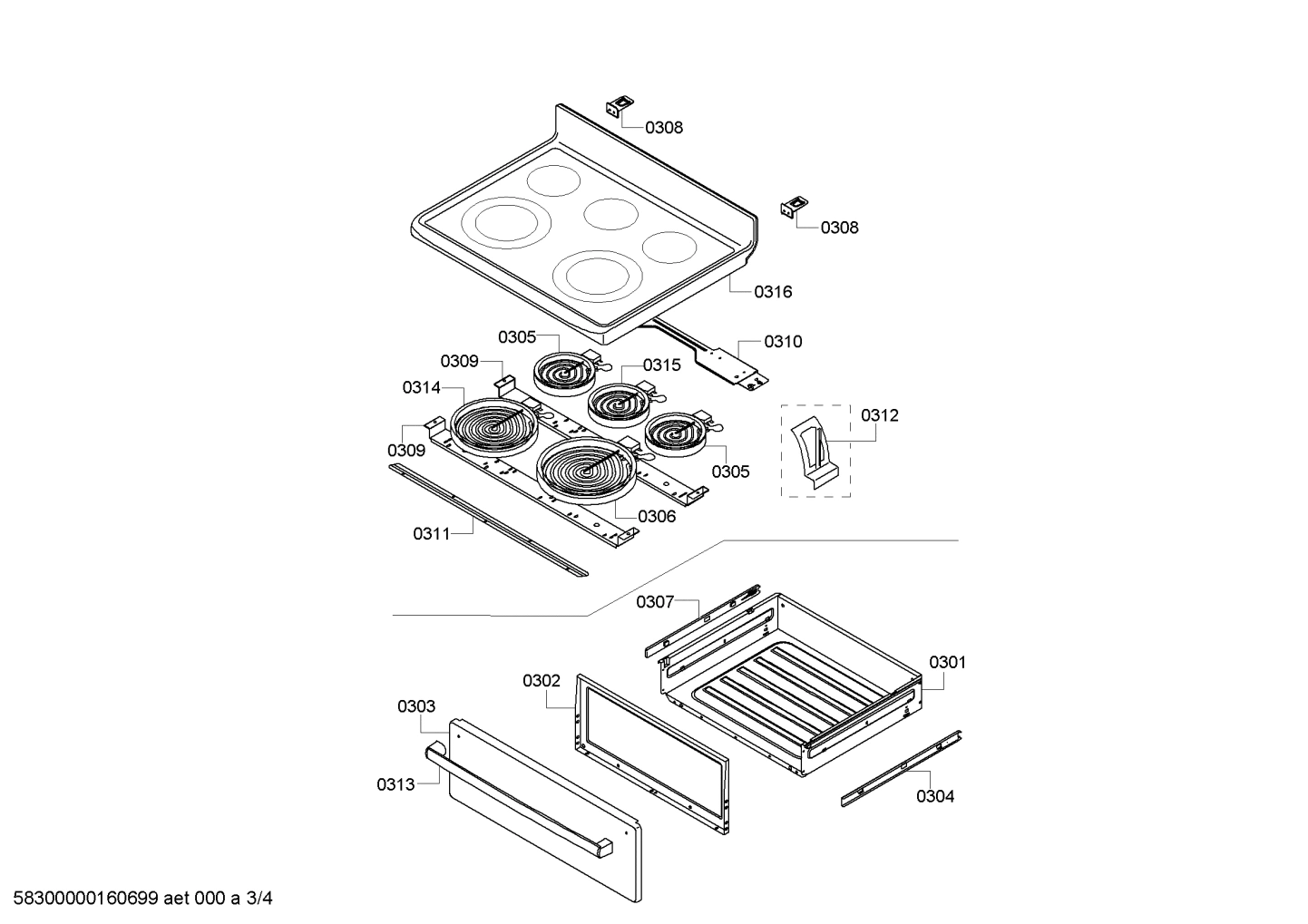 0308
0308
0316
0305
0310
0309
0315
0314
0312
0309
0305
0306
0311
0307
0301
0302
0303
0313
0304
58300000160699 aet 000 a 3/4