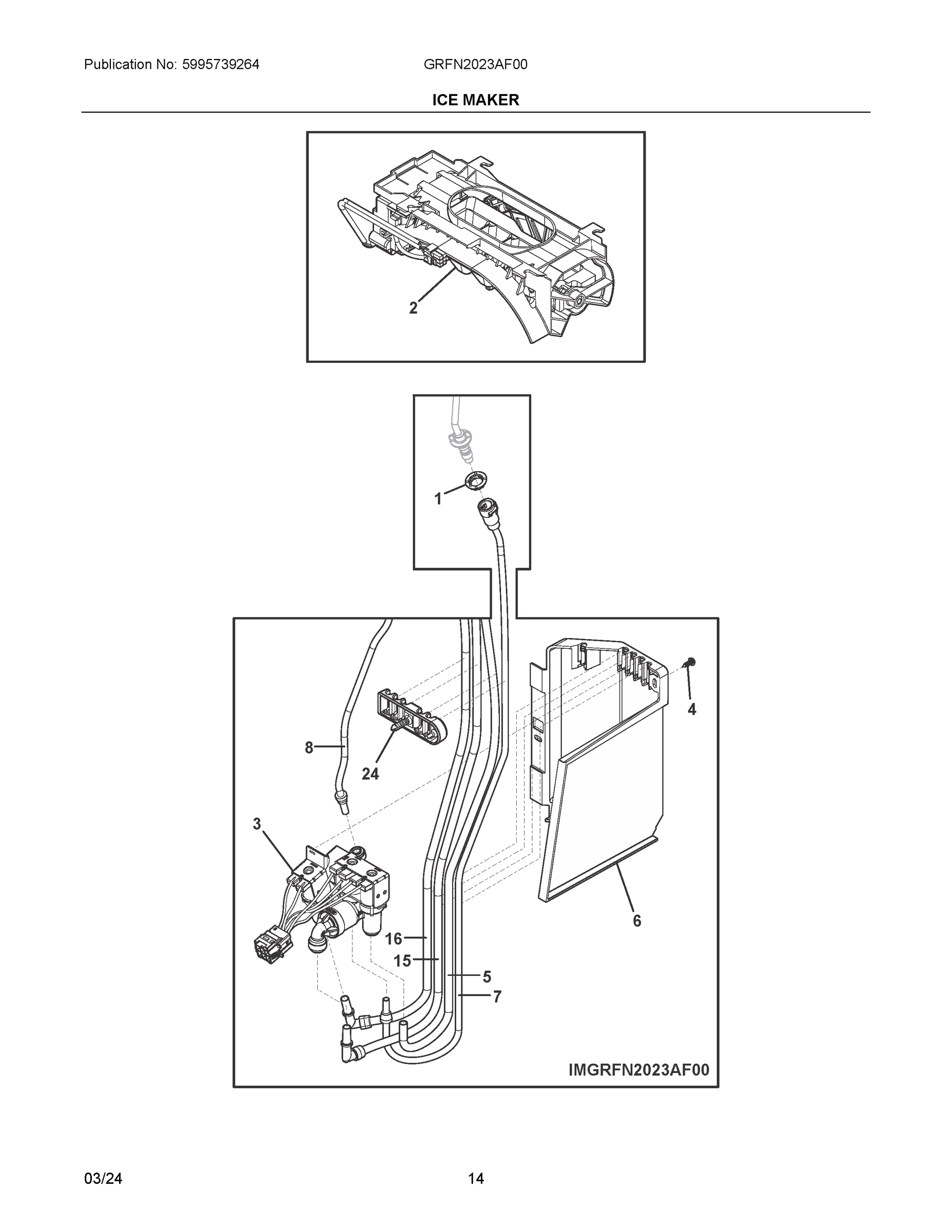 Publication No: 5995739264
GRFN2023AF00
ICE MAKER

2

1

4

8

24

3

6

16

15

5

7

IMGRFN2023AF00

03/24
14