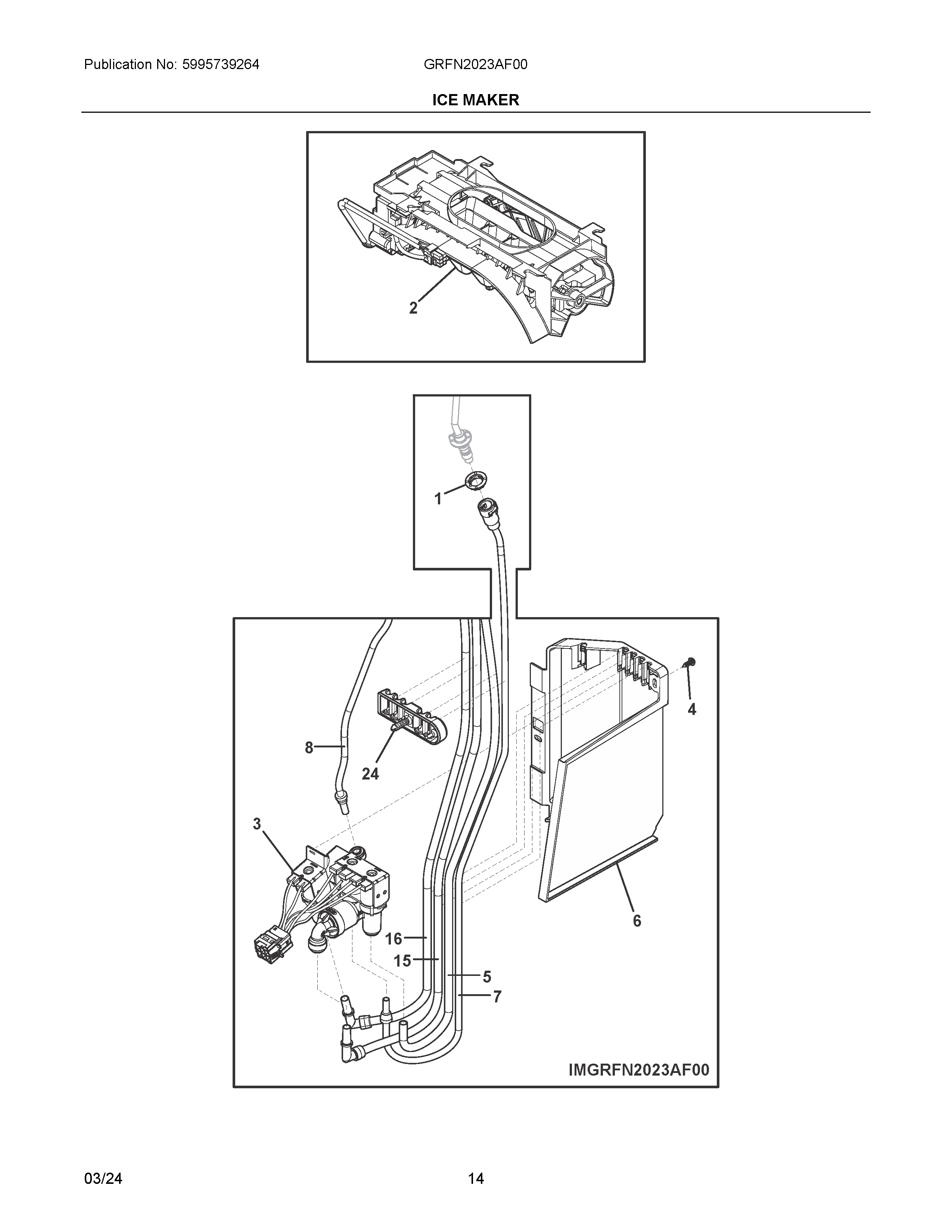 Publication No: 5995739264

GRFN2023AF00

ICE MAKER

2

1

4

8

24

3

6

16

15

5

7

IMGRFN2023AF00

03/24

14